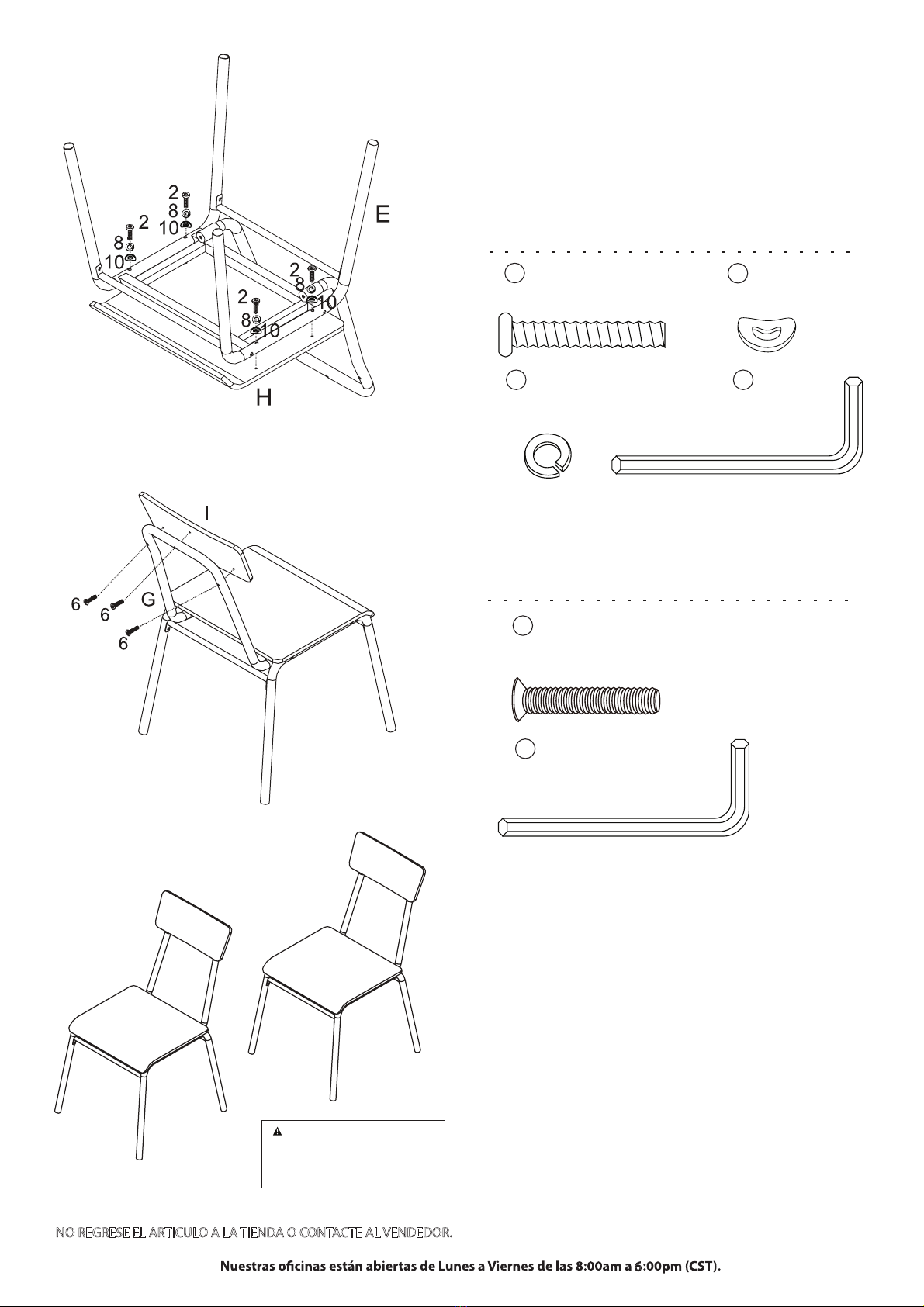 2
8
10
2
8
10
E
2
8
10
2
8
10
H

I
6
6
G
6

NO REGRESE EL ARTICULO A LA TIENDA O CONTACTE AL VENDEDOR.

Nuestras oficinas están abiertas de Lunes a Viernes de las 8:00am a 6:00pm (CST).