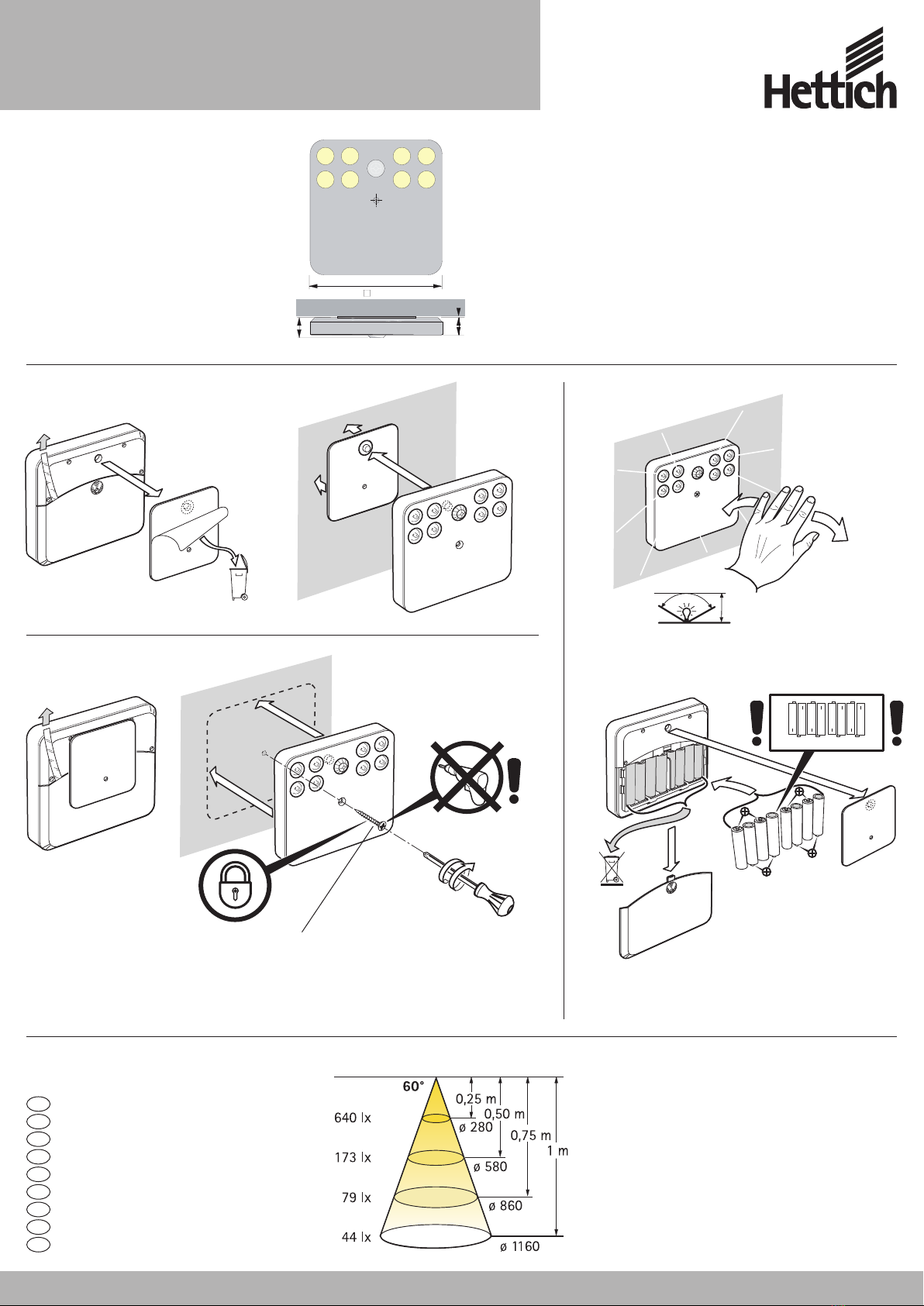 Hettich

60°
0,25 m
0,50 m
0,75 m
1 m
640 lx
ø 280
173 lx
ø 580
79 lx
ø 860
44 lx
ø 1160