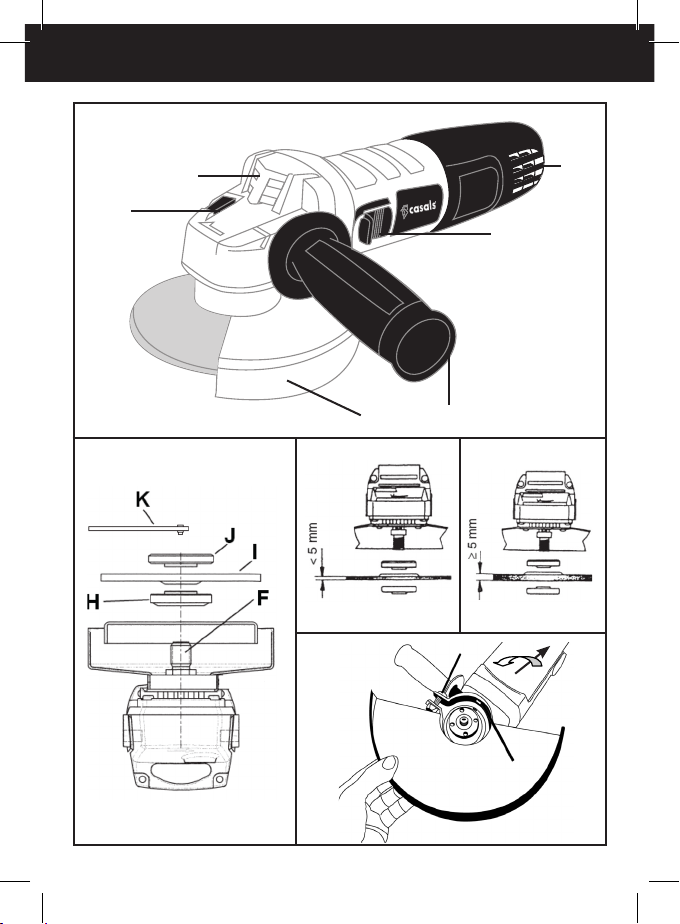 casals

K

J

I

H

F

< 5 mm

≥ 5 mm