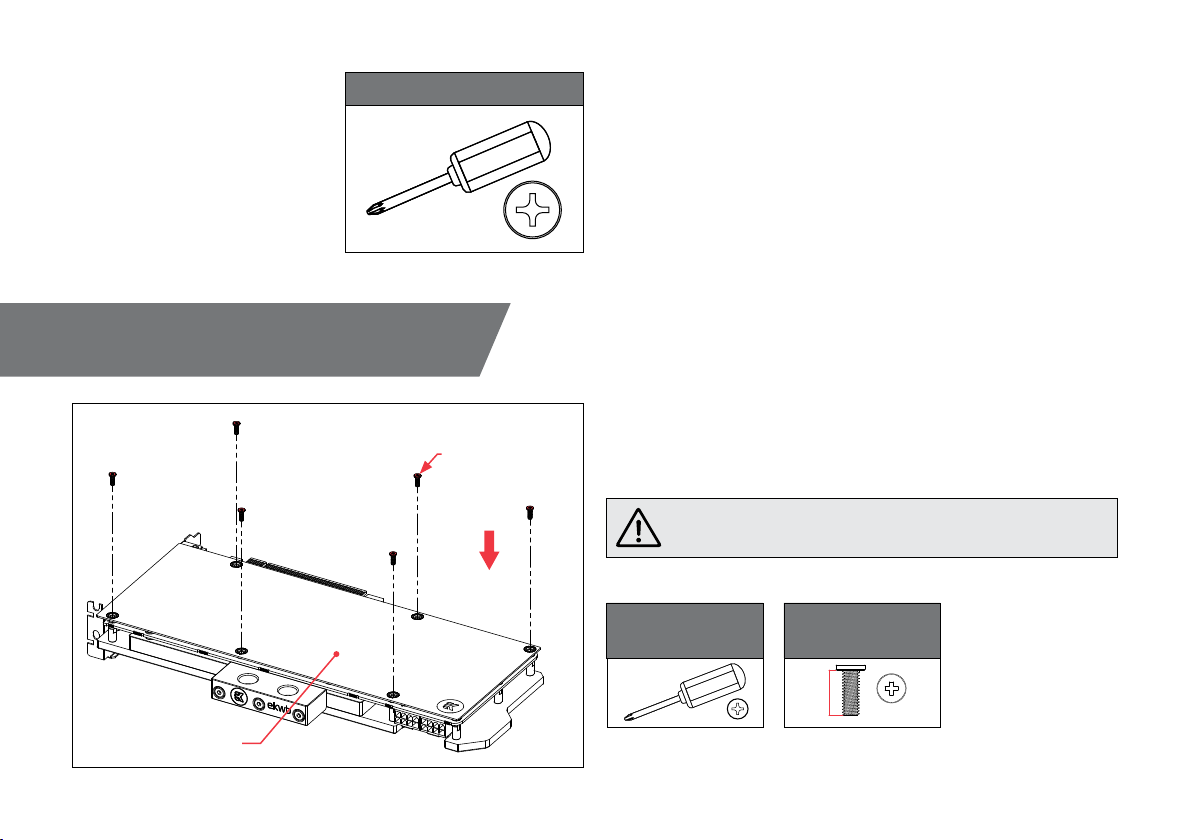 ekwb