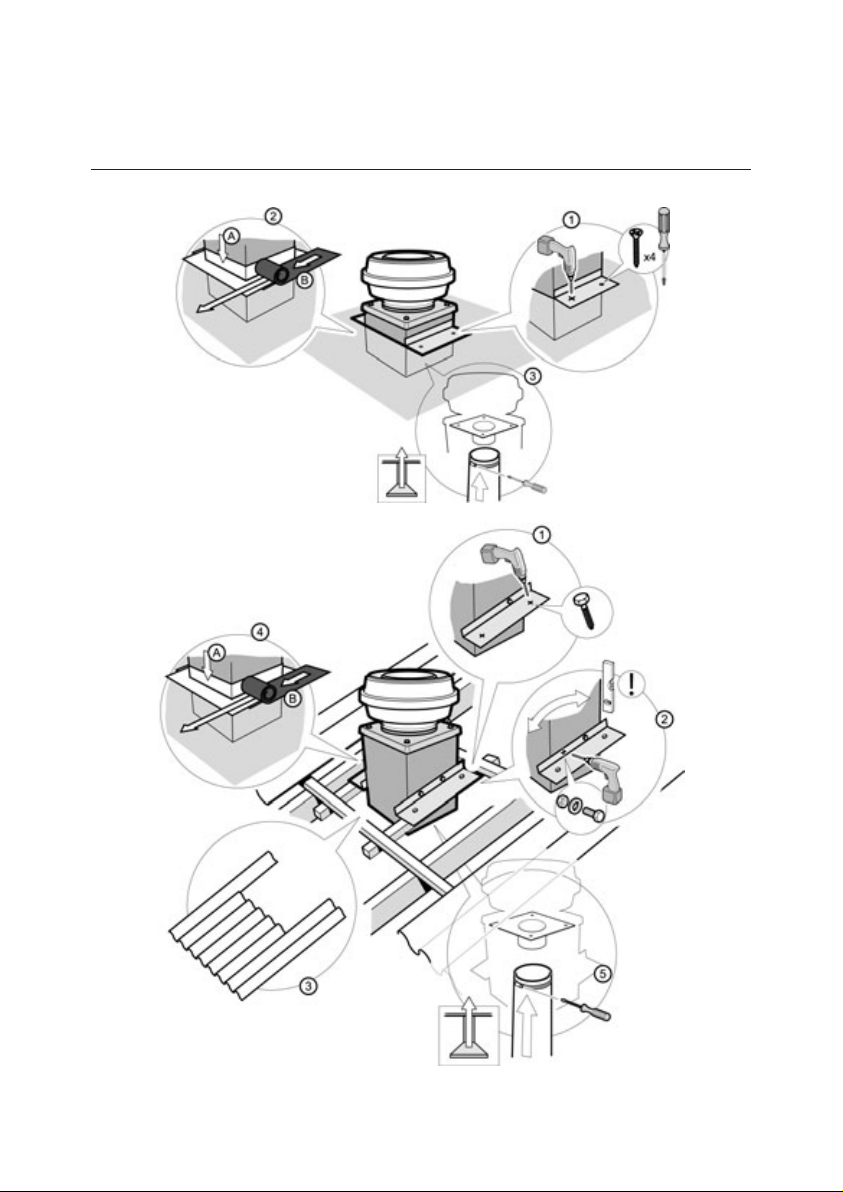 2
A
B
1
x4
3
1
4
A
B
!
2
3
5