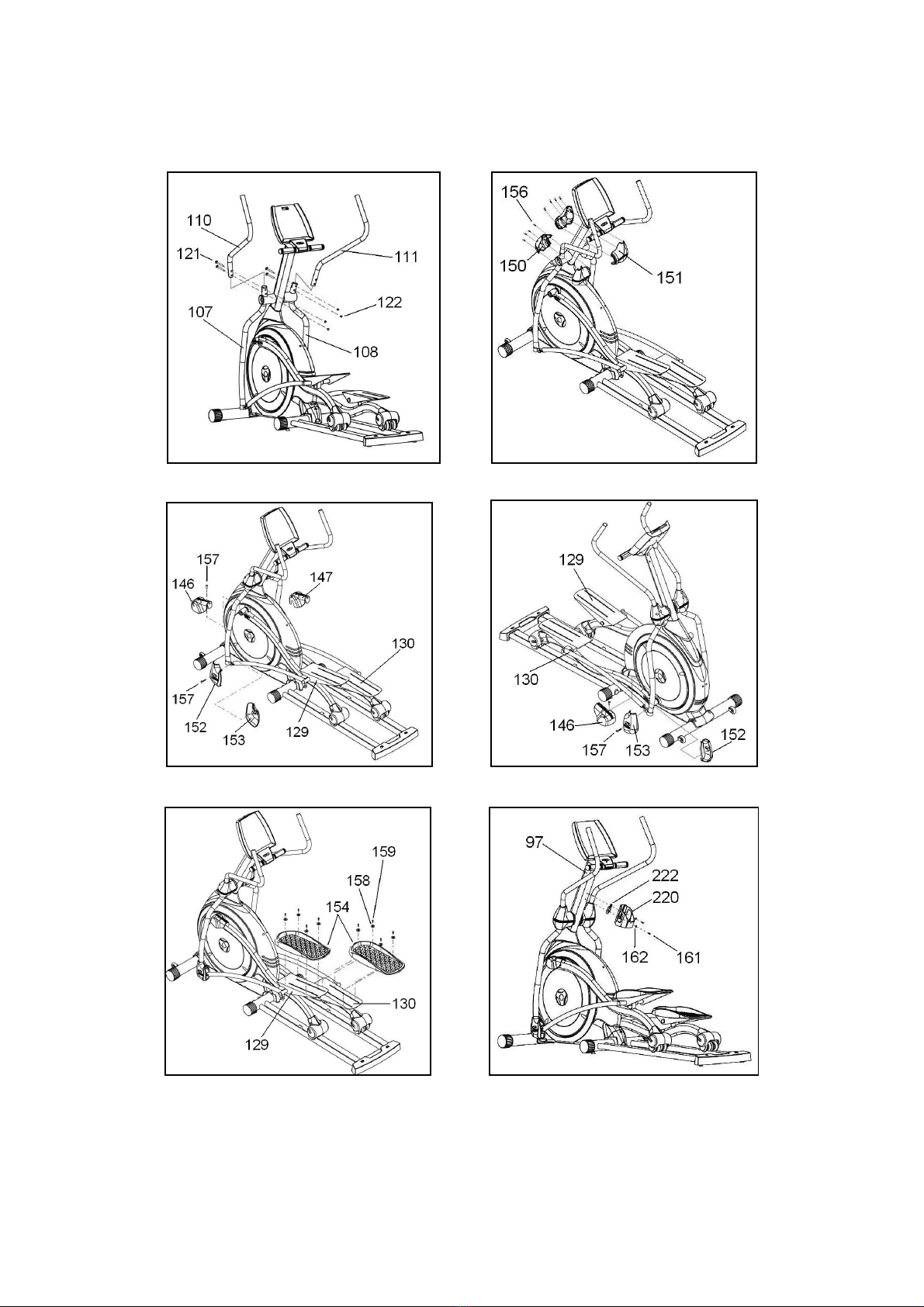 110
121
111
122
107
108

156
150
151

157
146
147
130
157
152
153
129

129
130
146
157
153
152

159
158
154
130
129

97
222
220
162
161