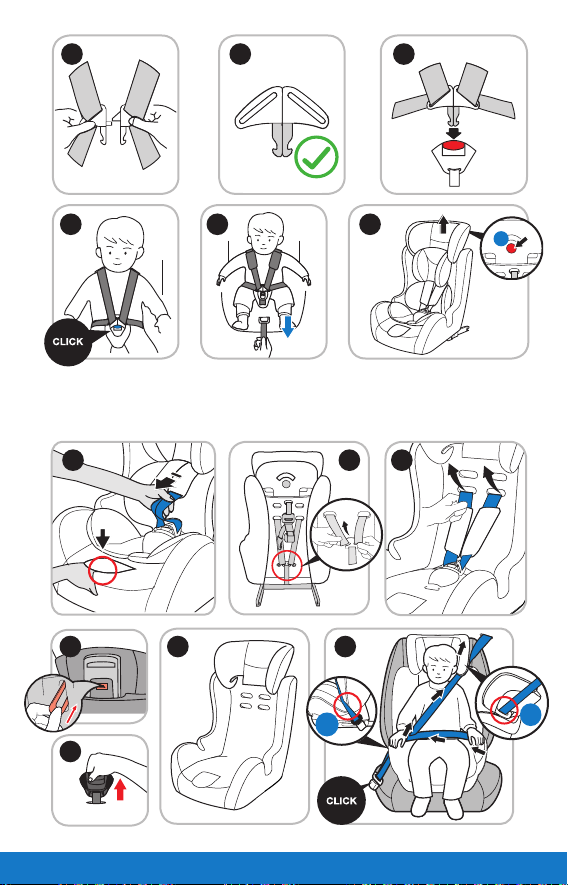 CLICK

CLICK