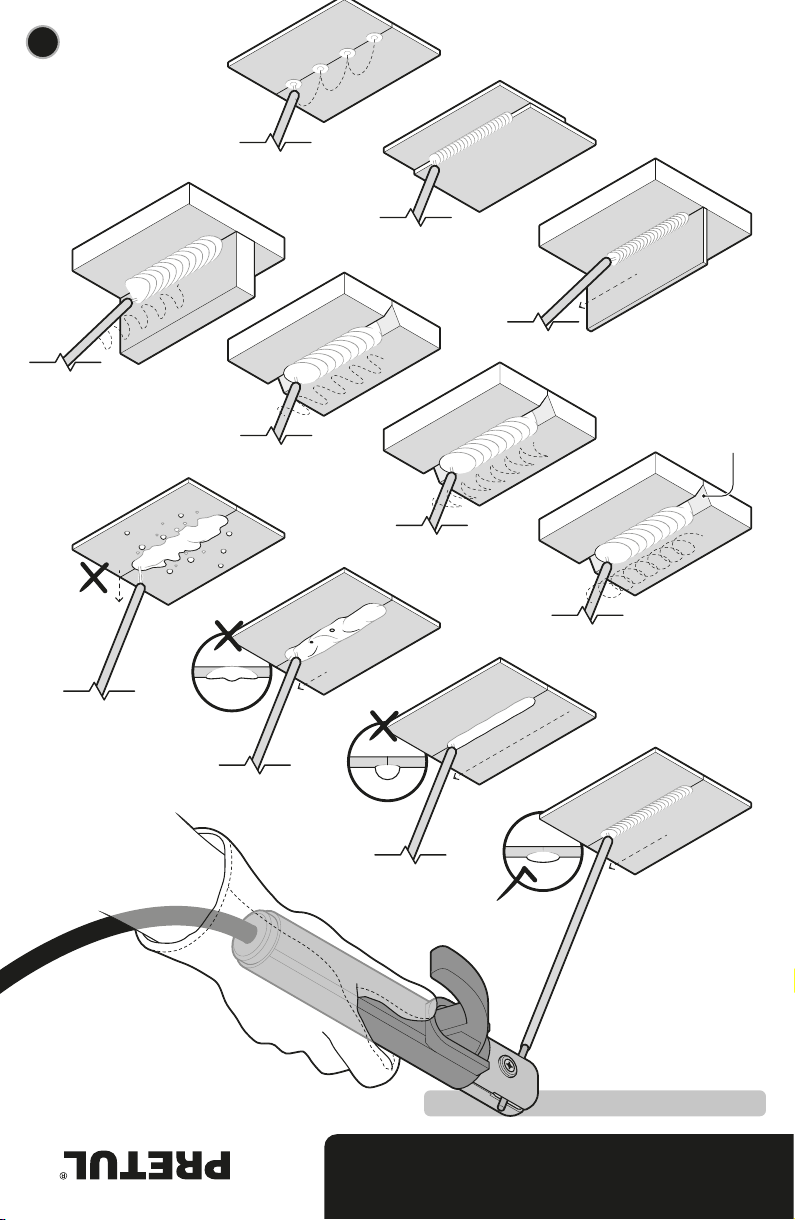 PRETUL®