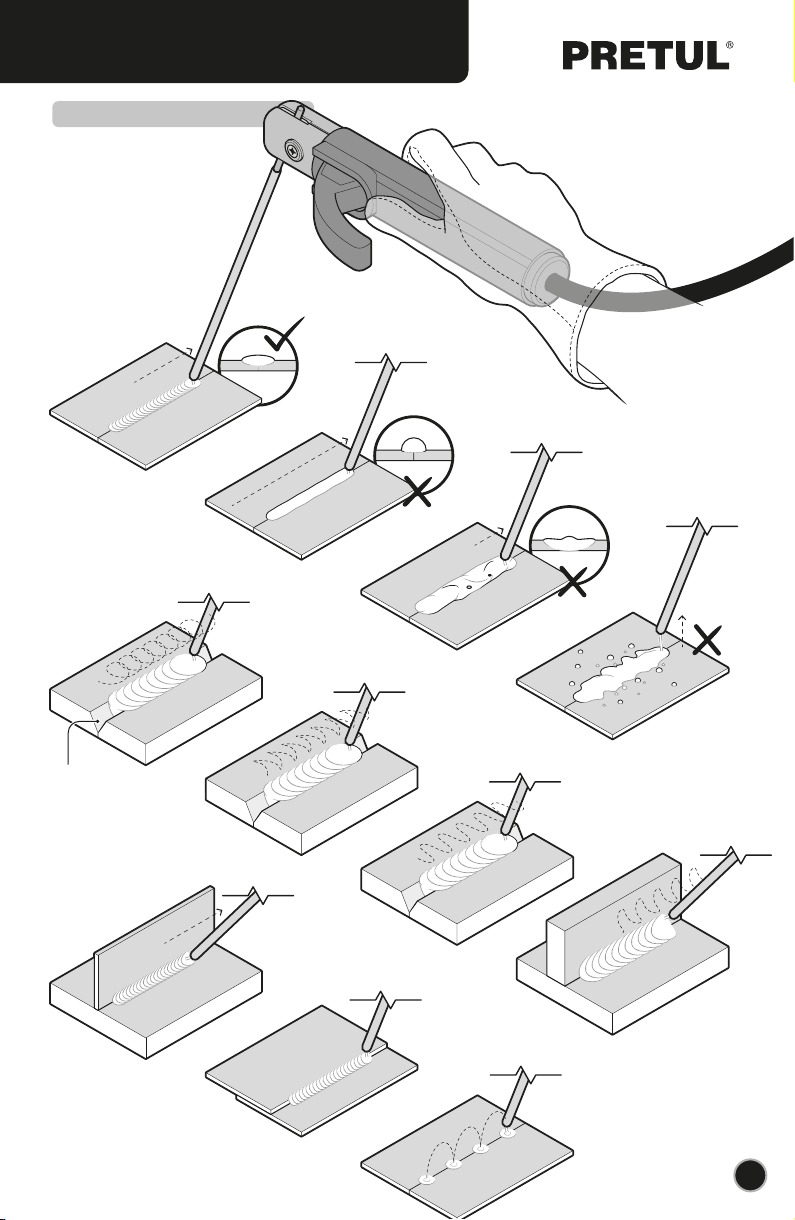 PRETUL®