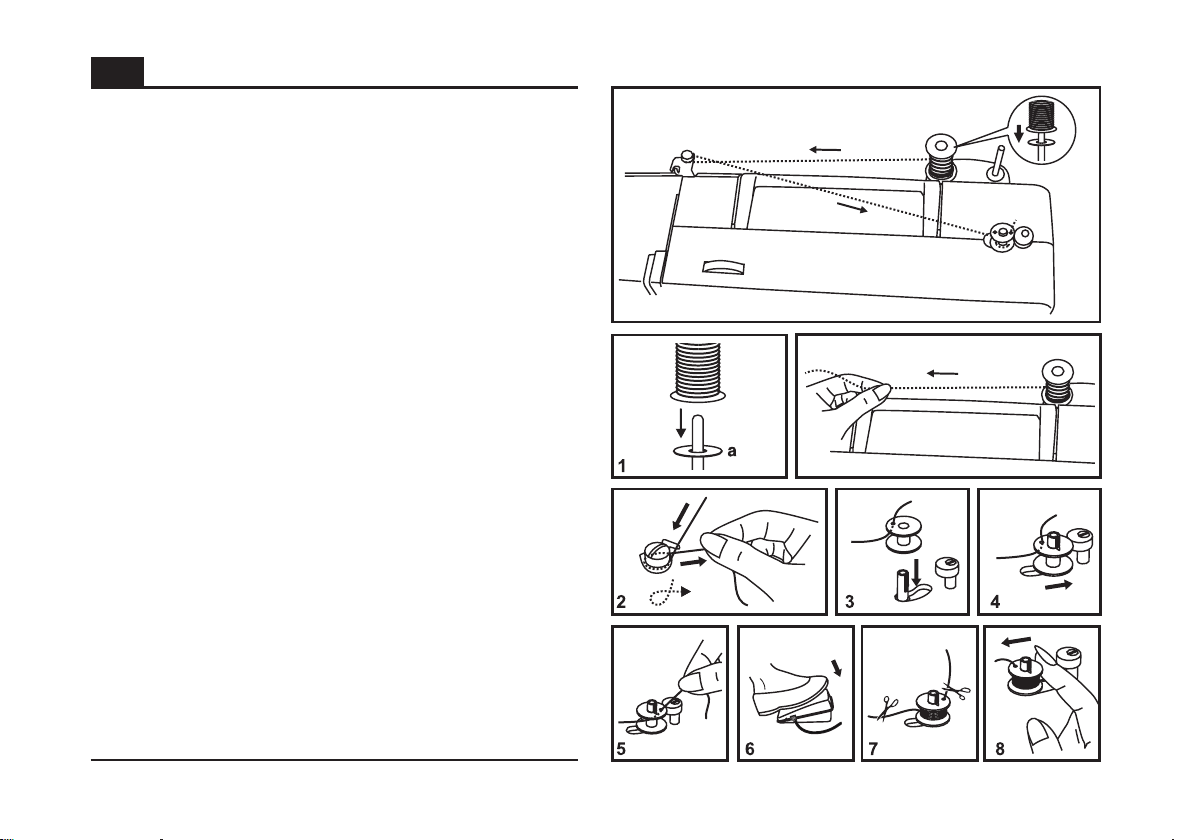 1
a
2
3
4
5
6
7
8