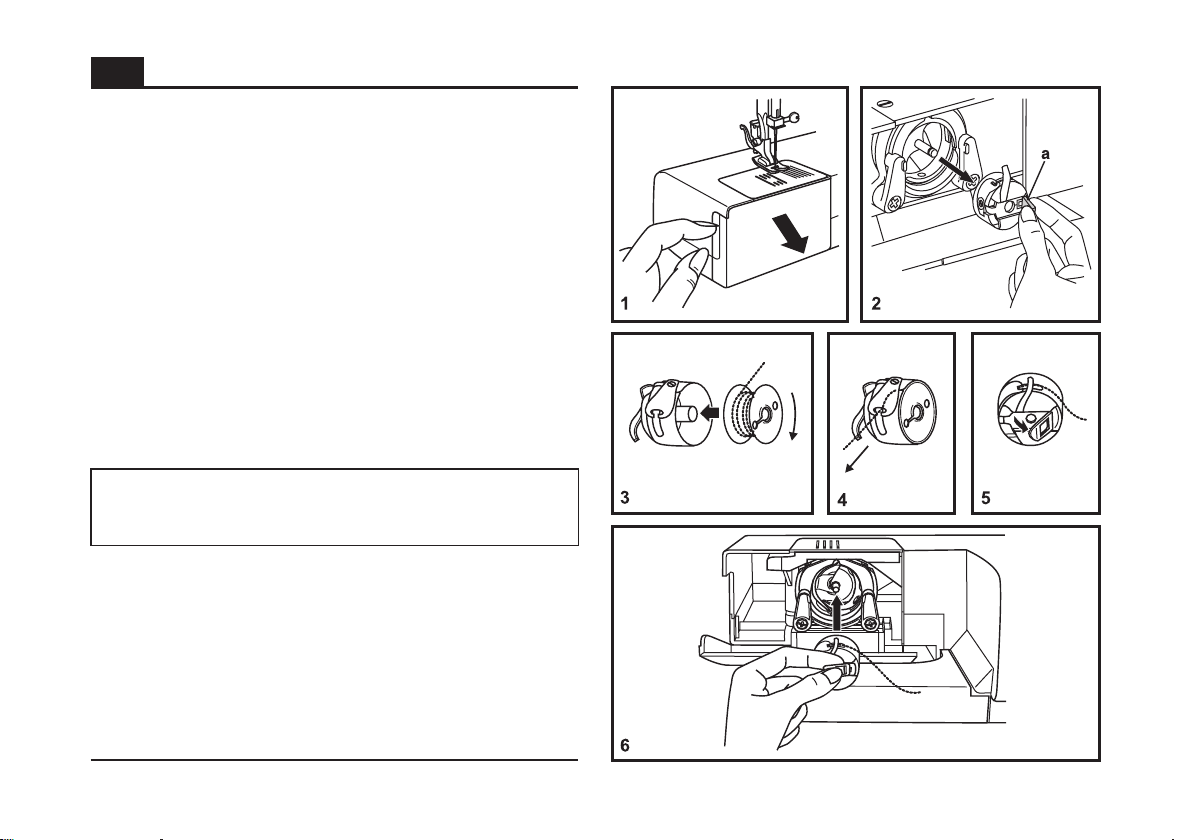 1

a

2

3

4

5

6