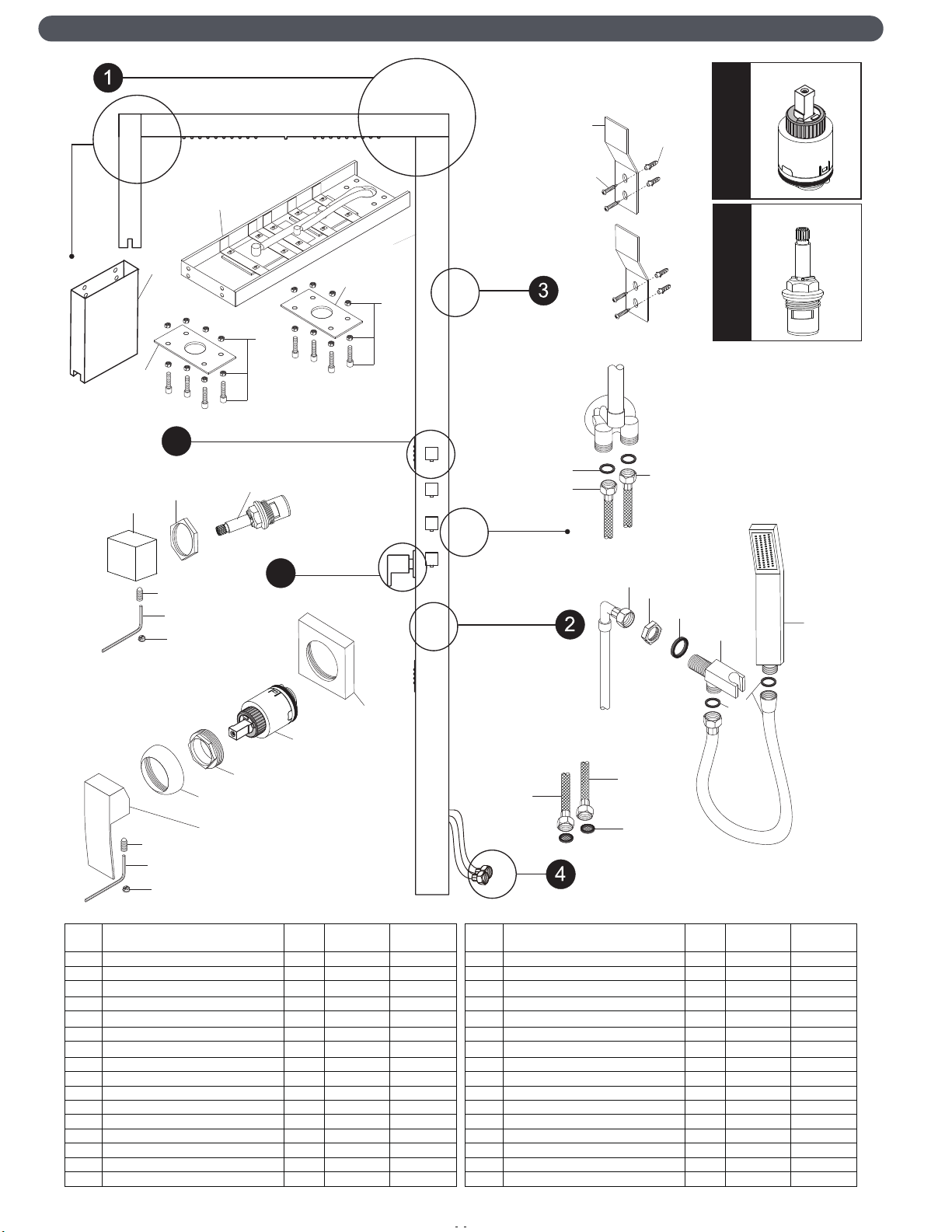 1

3

2

4