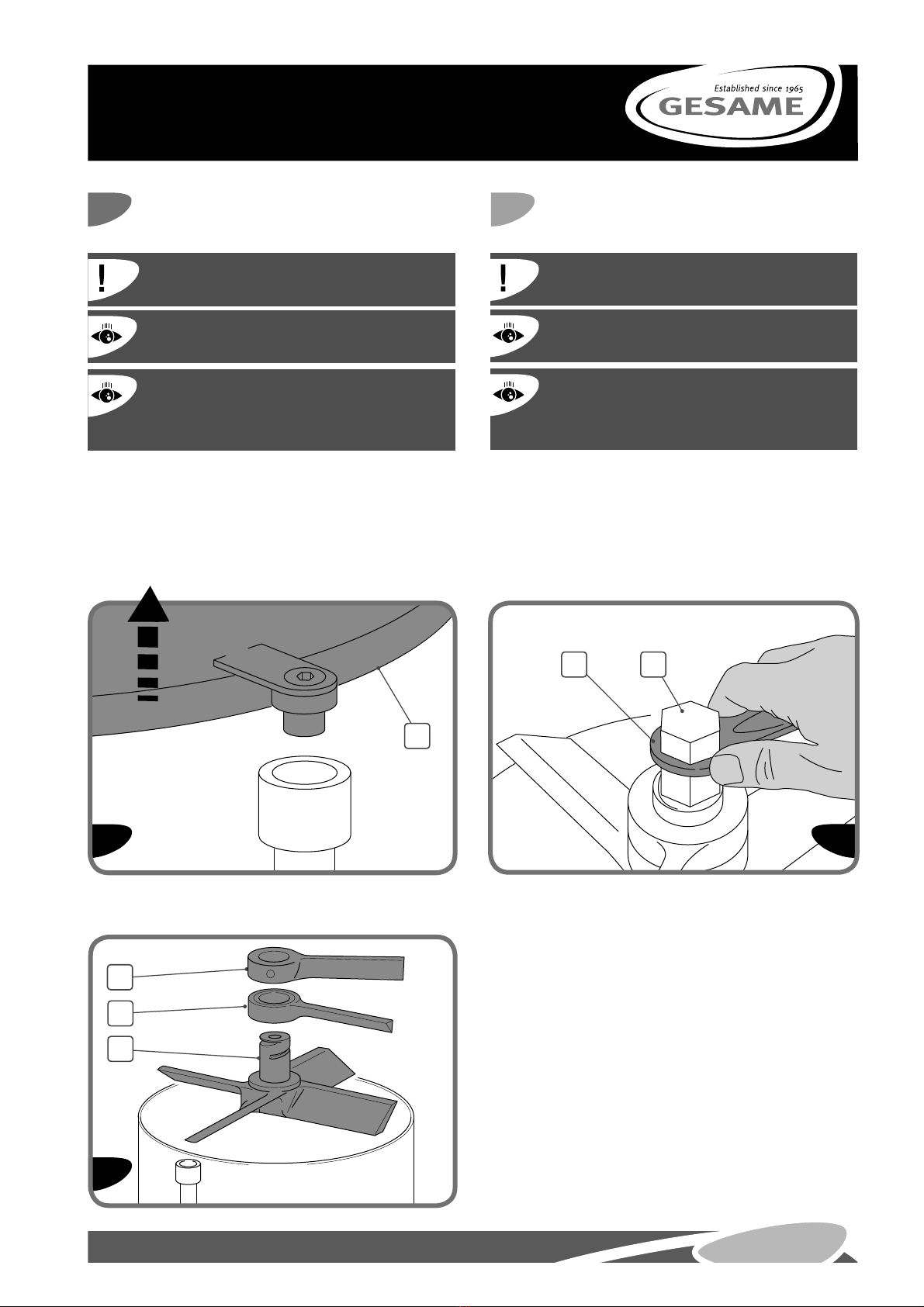 Established since 1965
GESAME

!

!