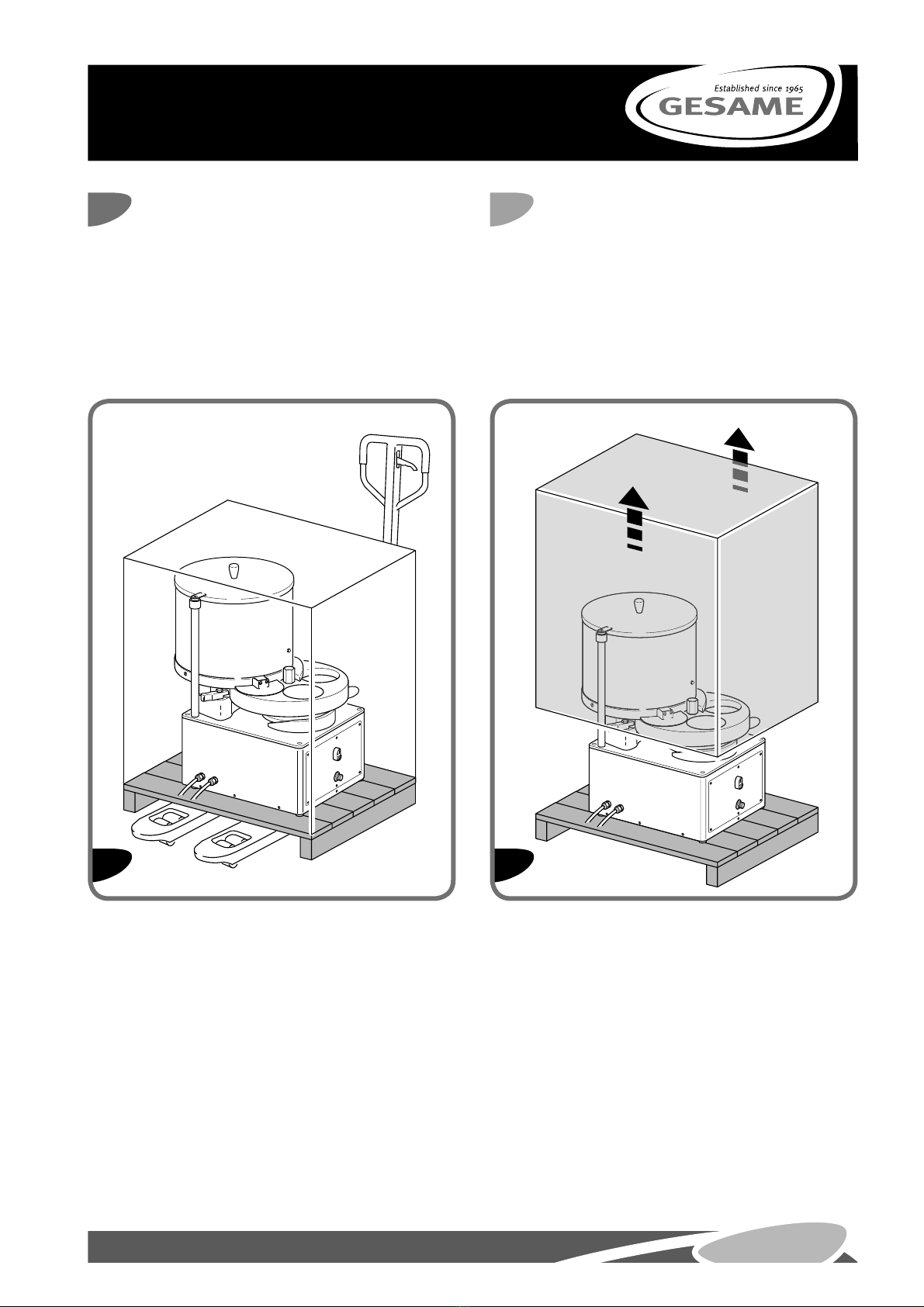 Established since 1965
GESAME