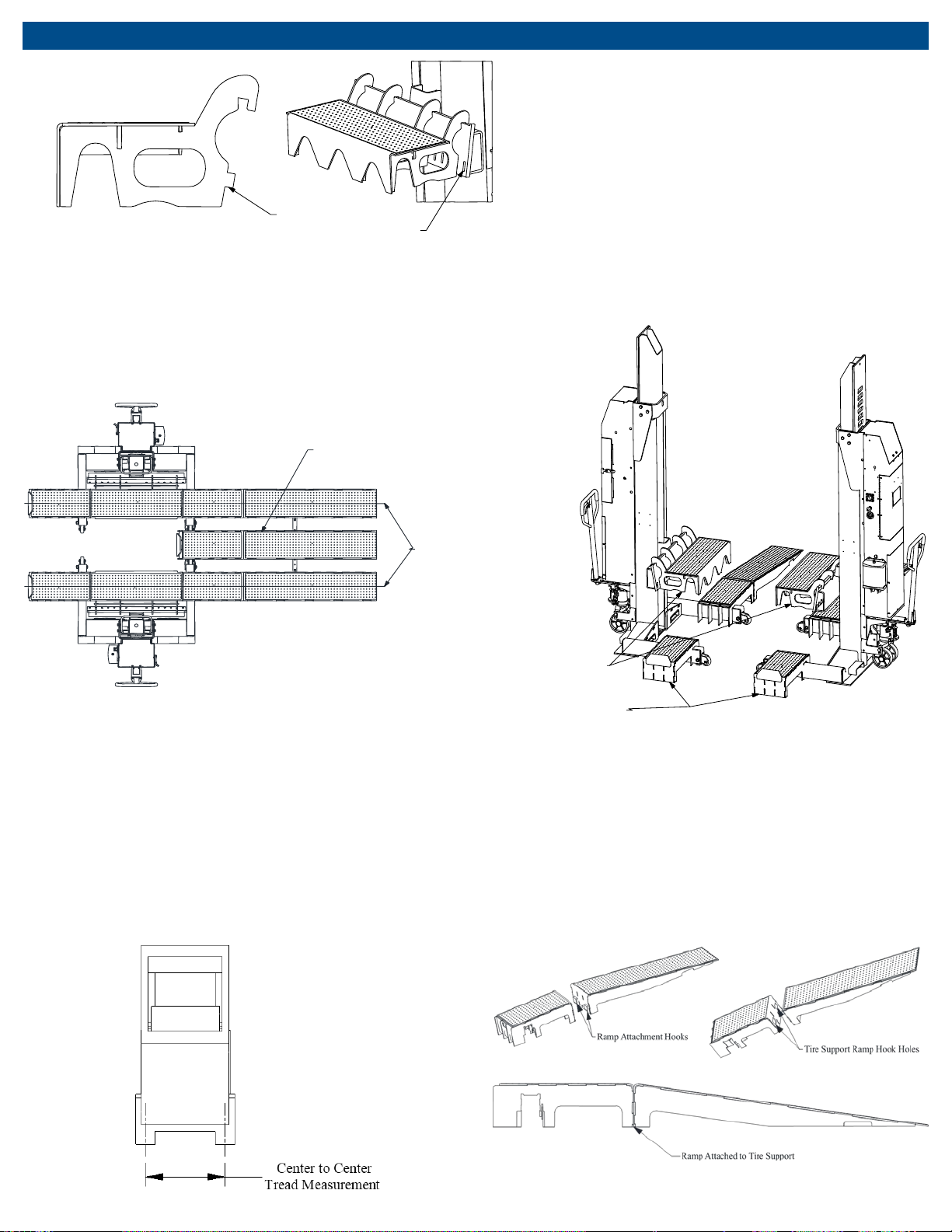 Ramp Attachment Hooks

Tire Support Ramp Hook Holes

Ramp Attached to Tire Support

Center to Center
Tread Measurement