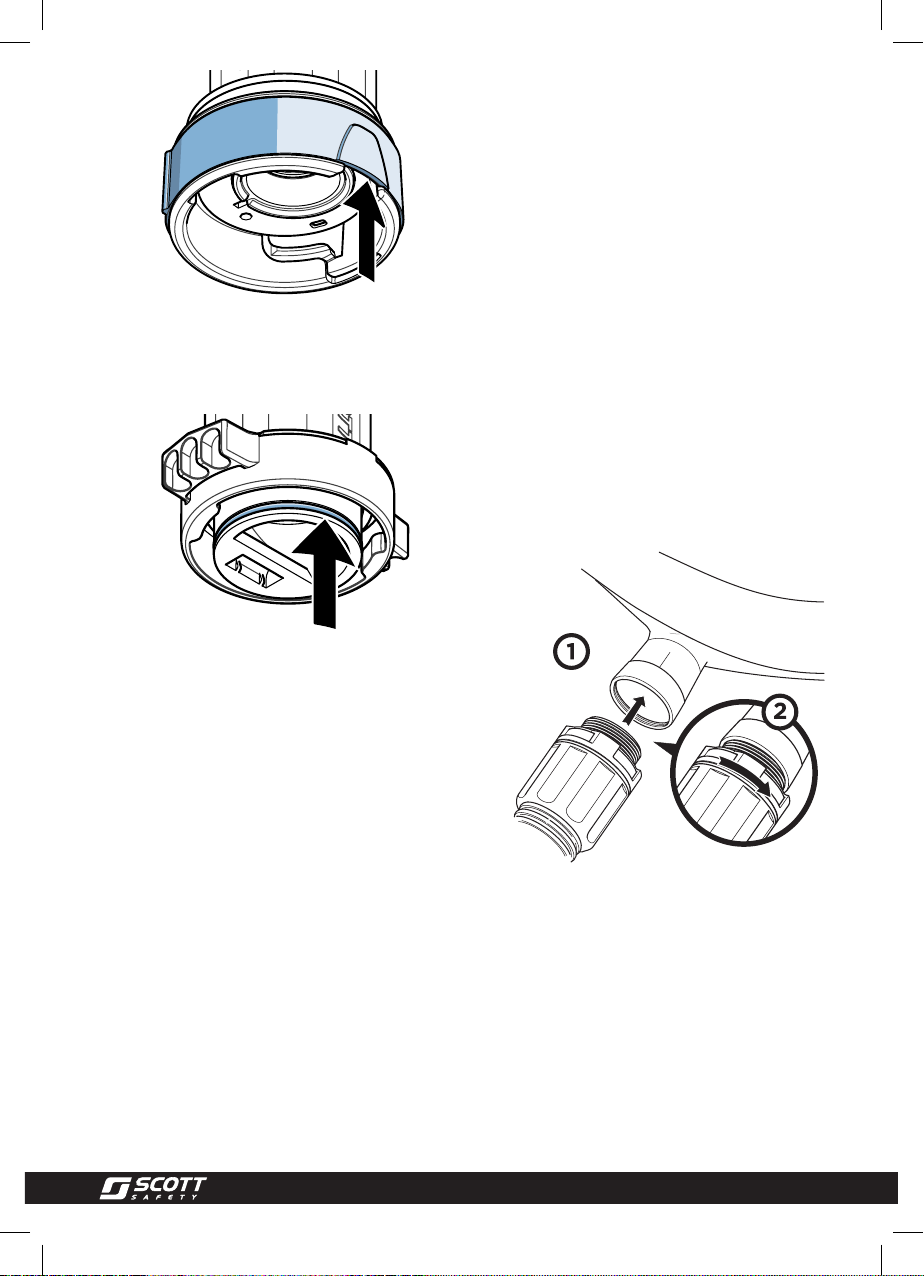 1

2

SCOTT
SAFETY