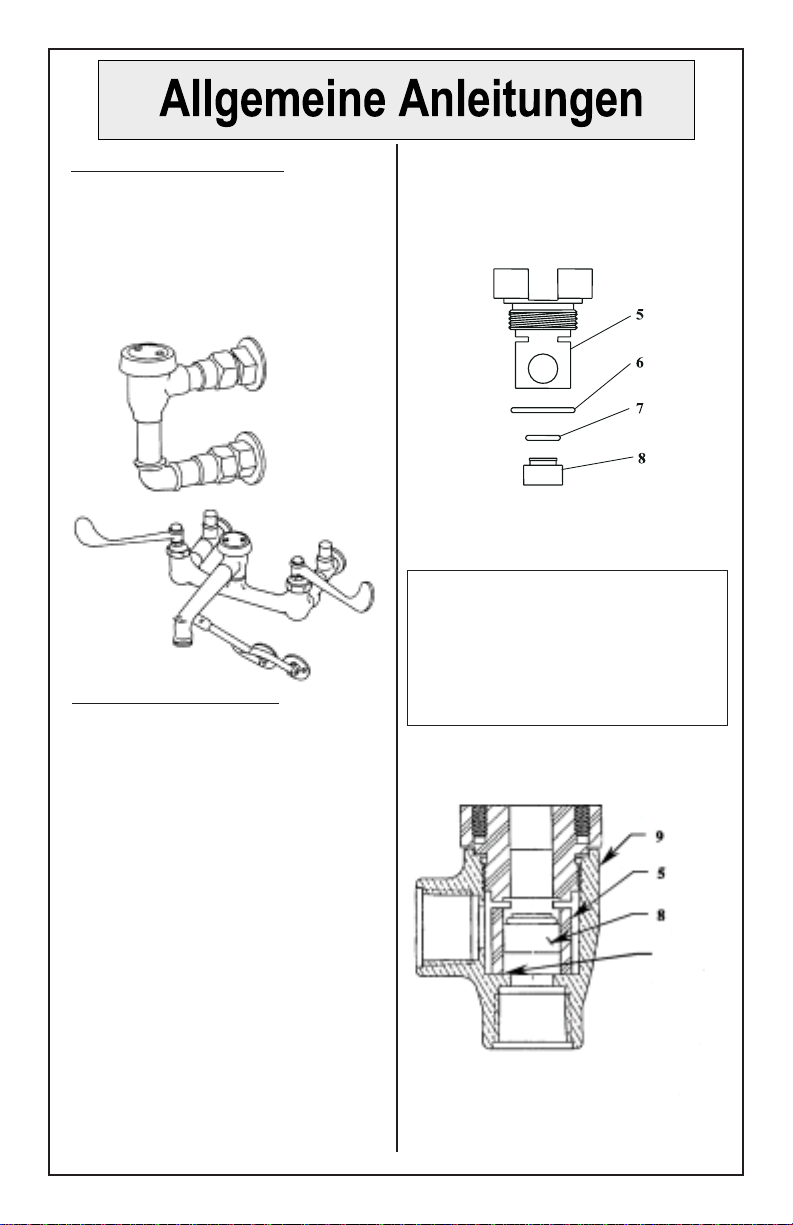 Allgemeine Anleitungen

5
6
7
8

9
5
8