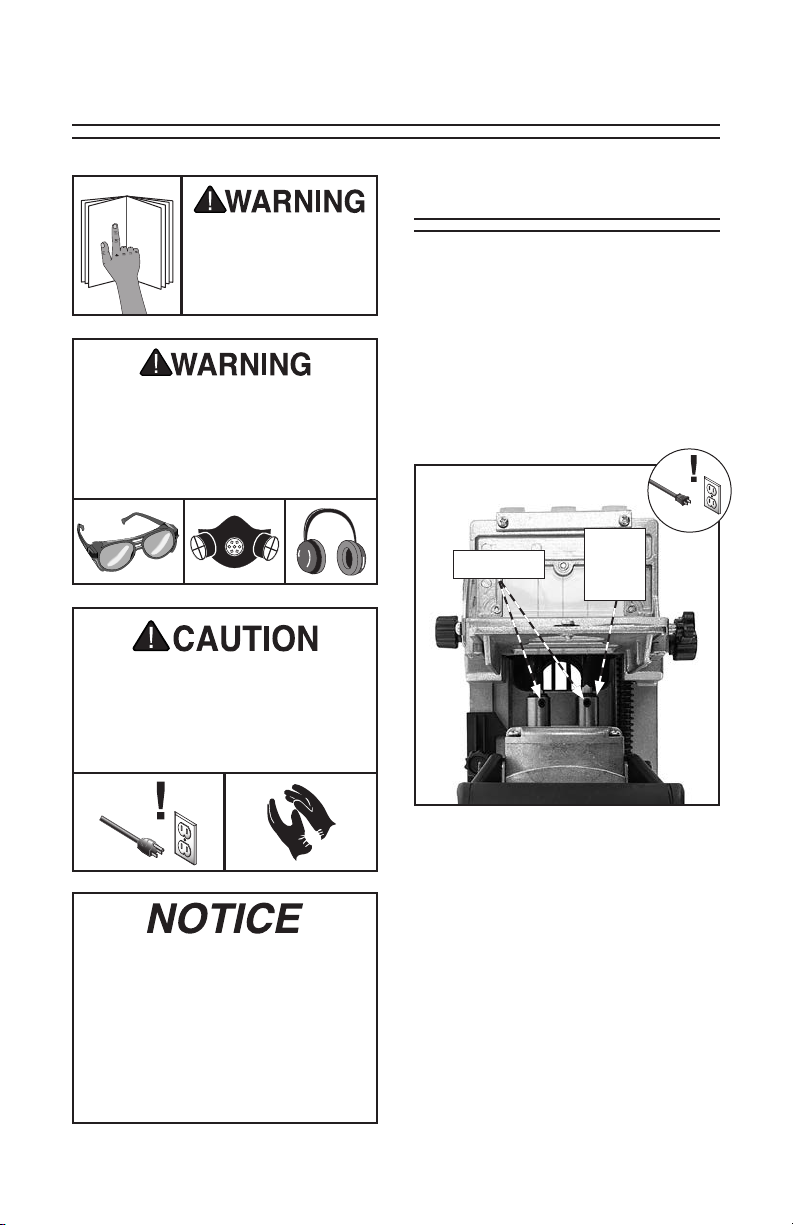 WARNING

WARNING

CAUTION

NOTICE