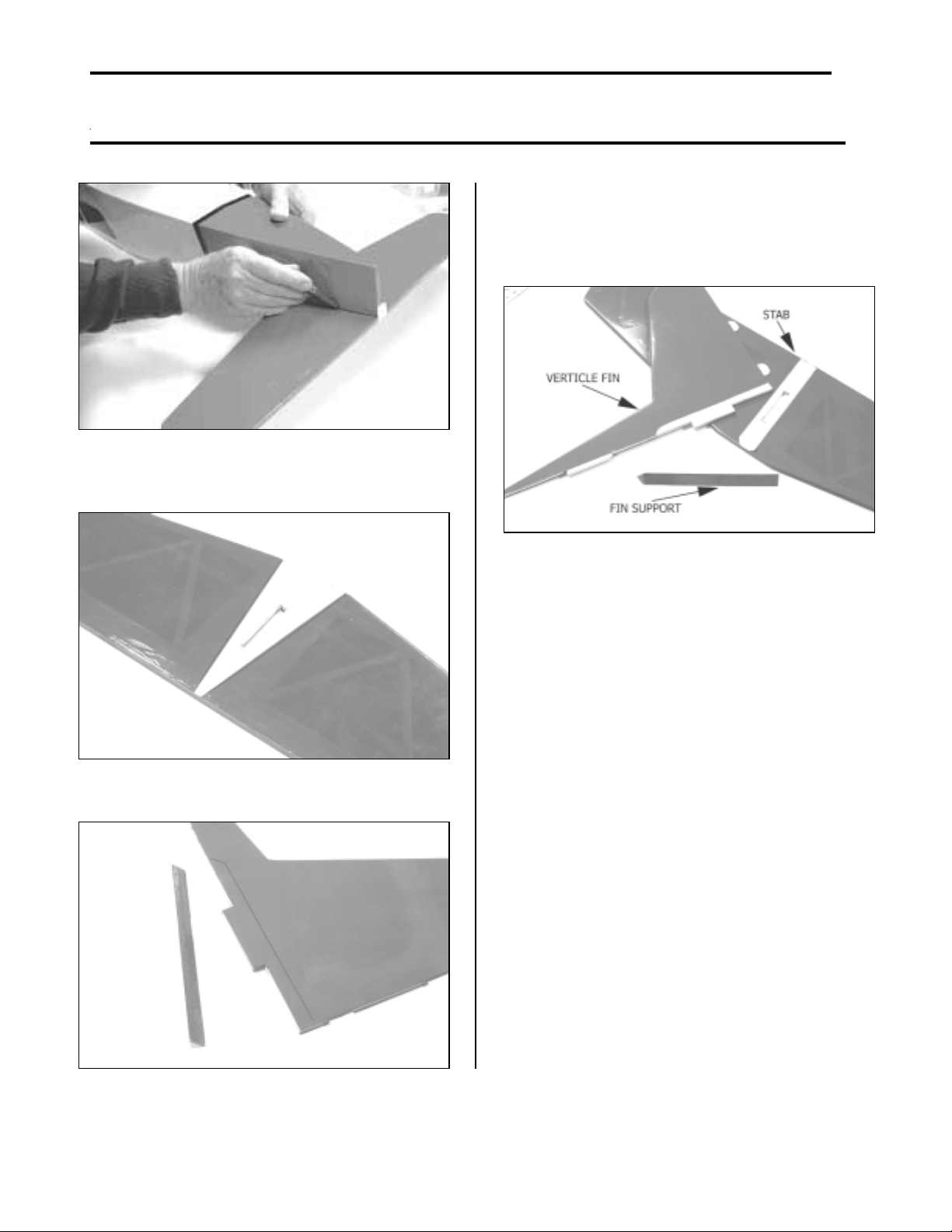 STAB

VERTICLE FIN

FIN SUPPORT