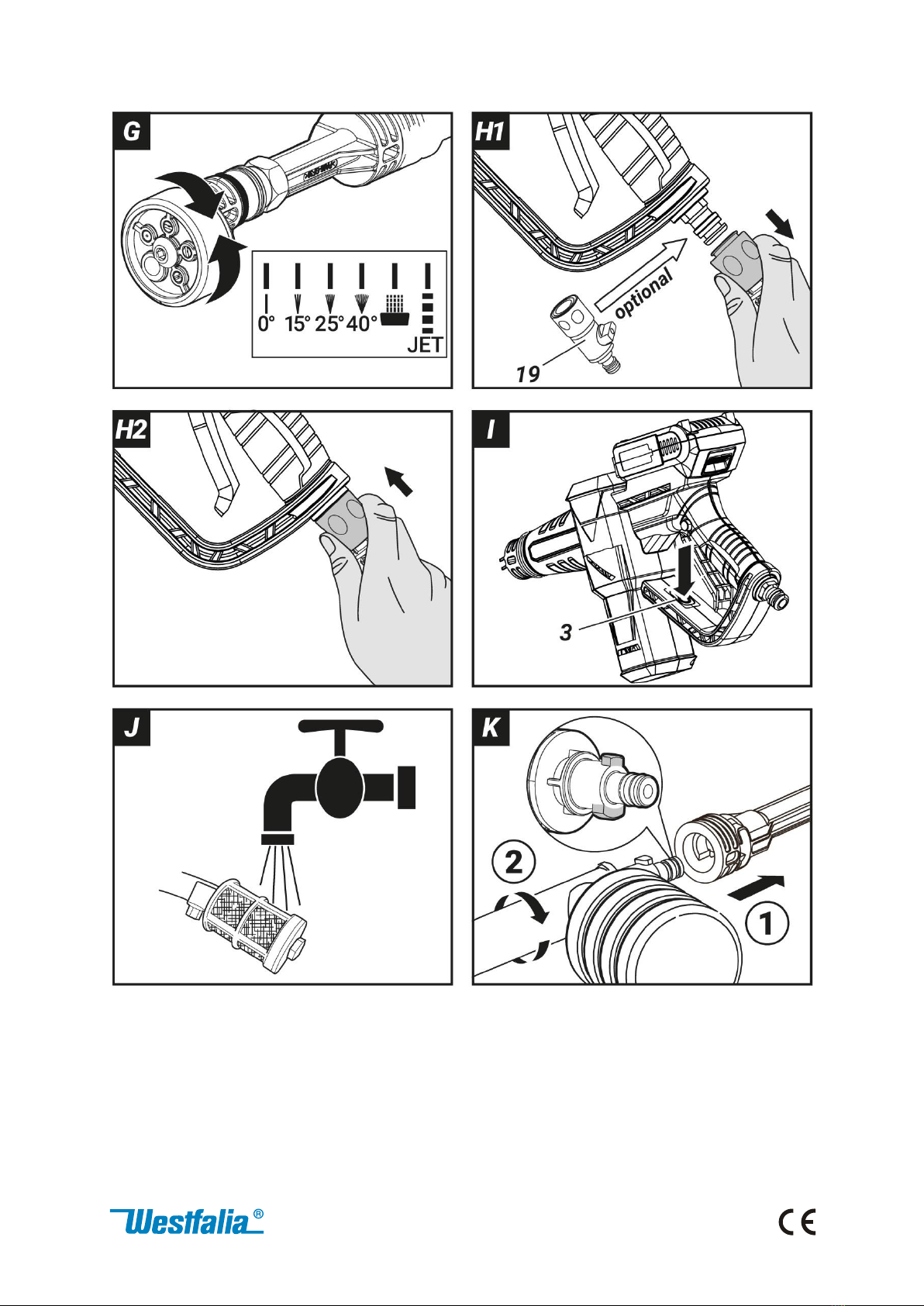 G

0° 15° 25° 40°

JET

H1

optional

19

H2

I

3

J

K

2

1

Westfalia®

CE