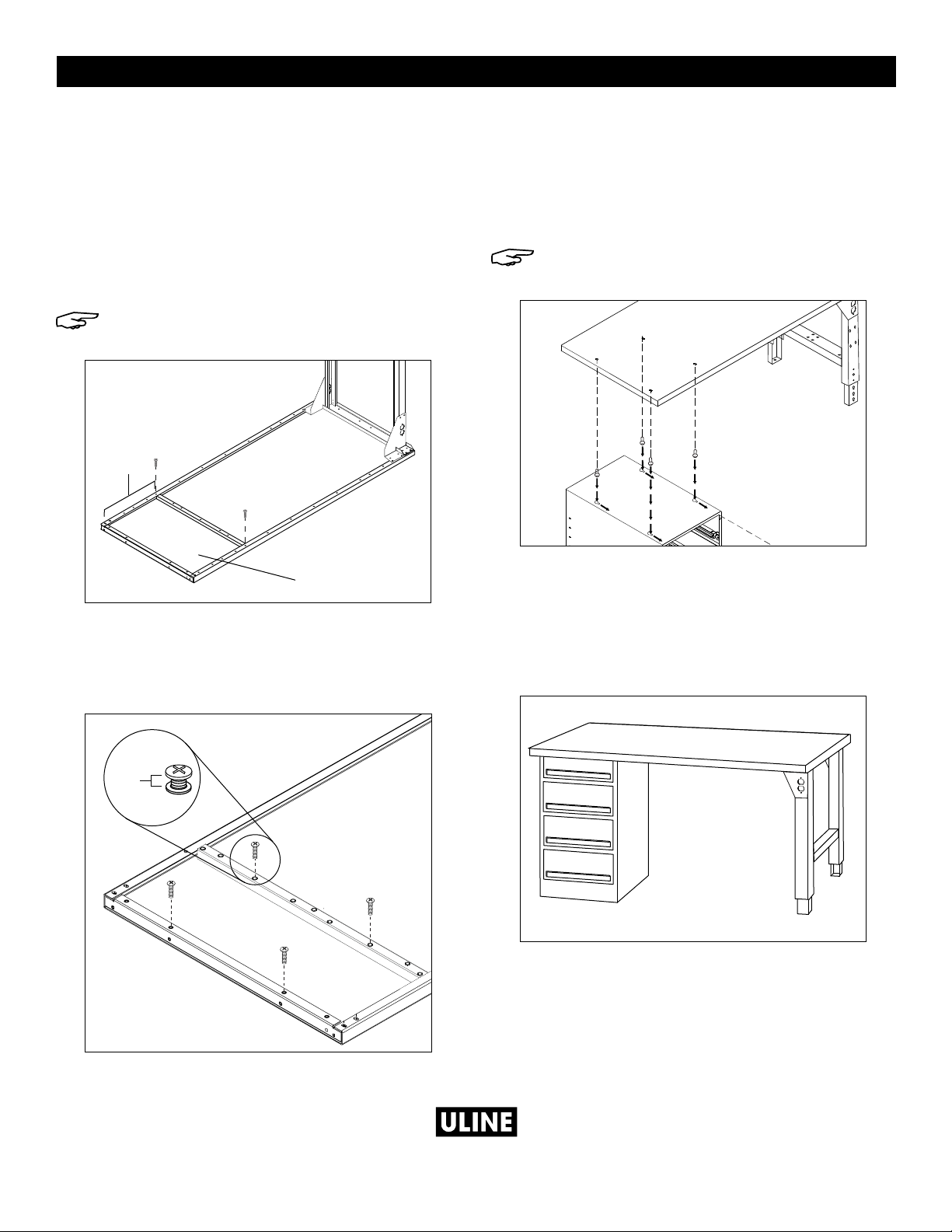 ULINE