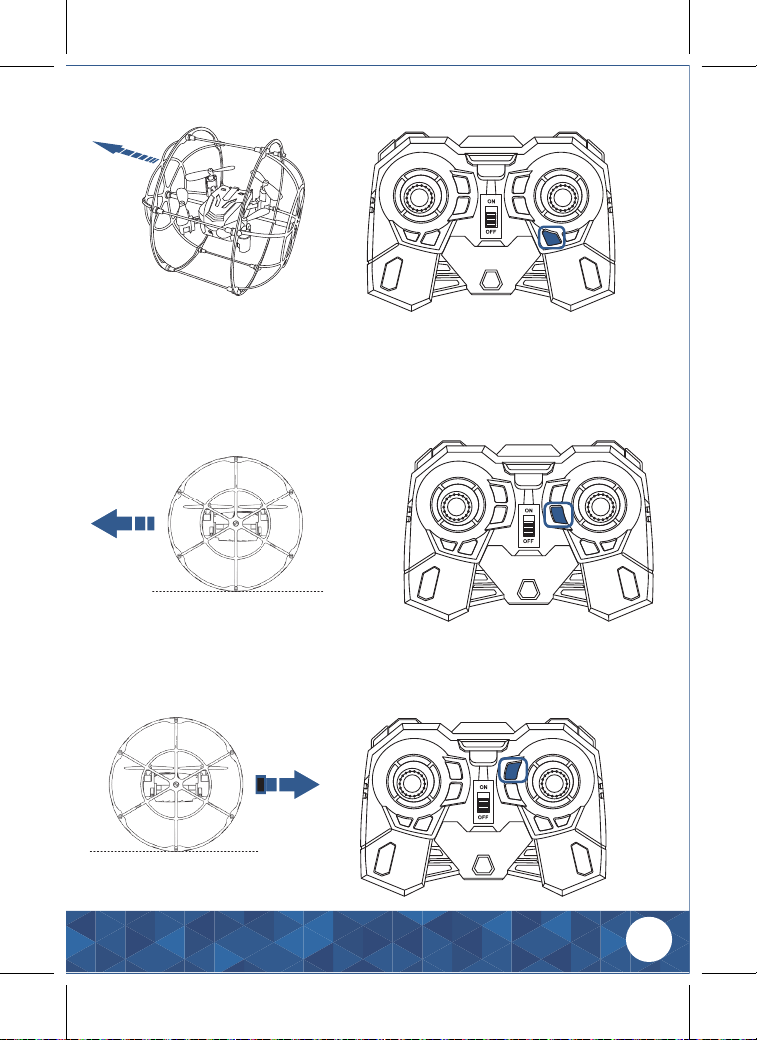 ON
OFF

ON
OFF

ON
OFF