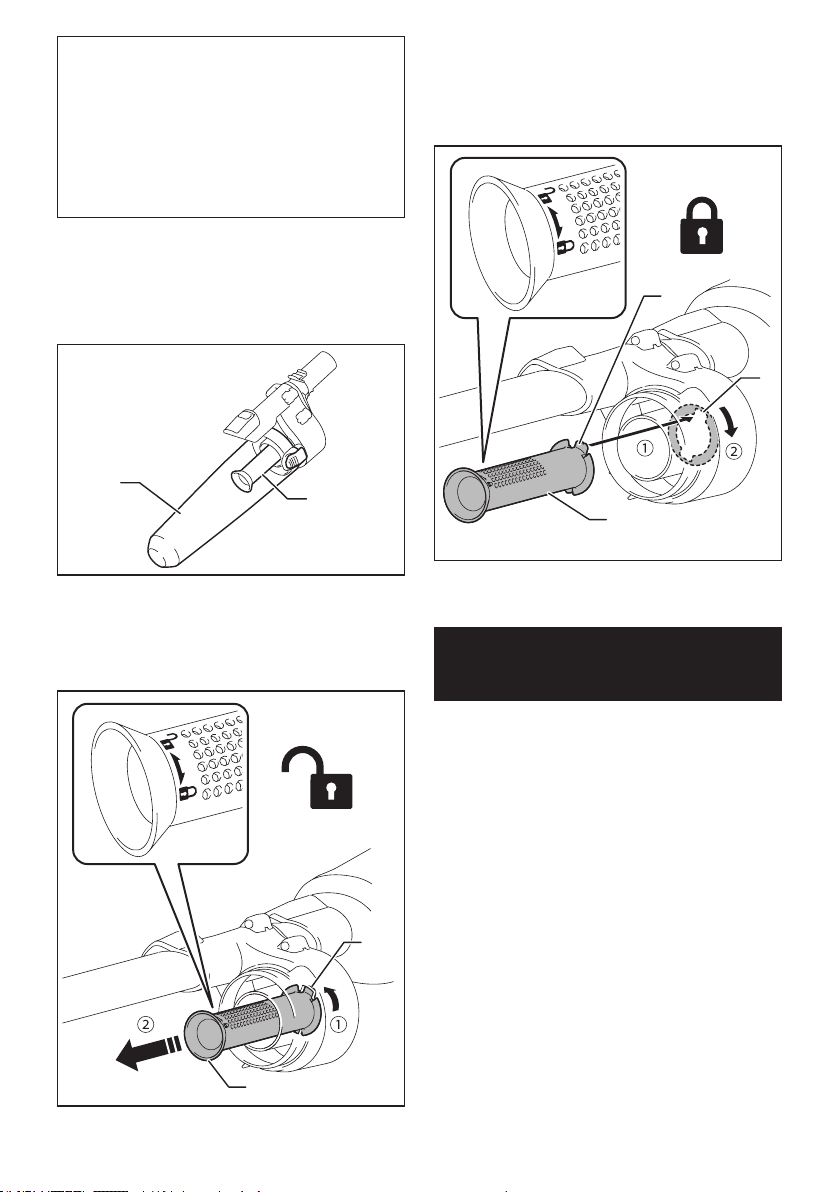 ①
②

②
①