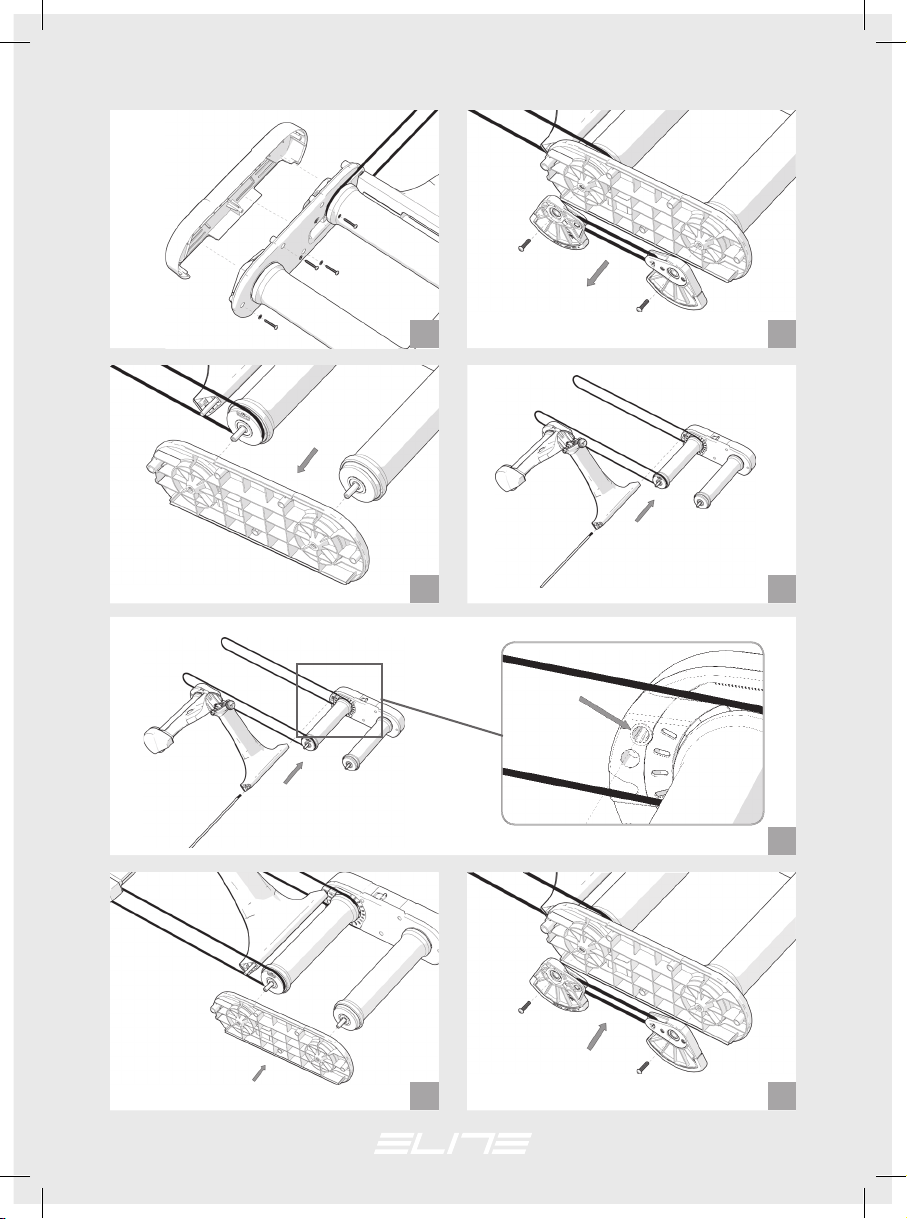 ELITE