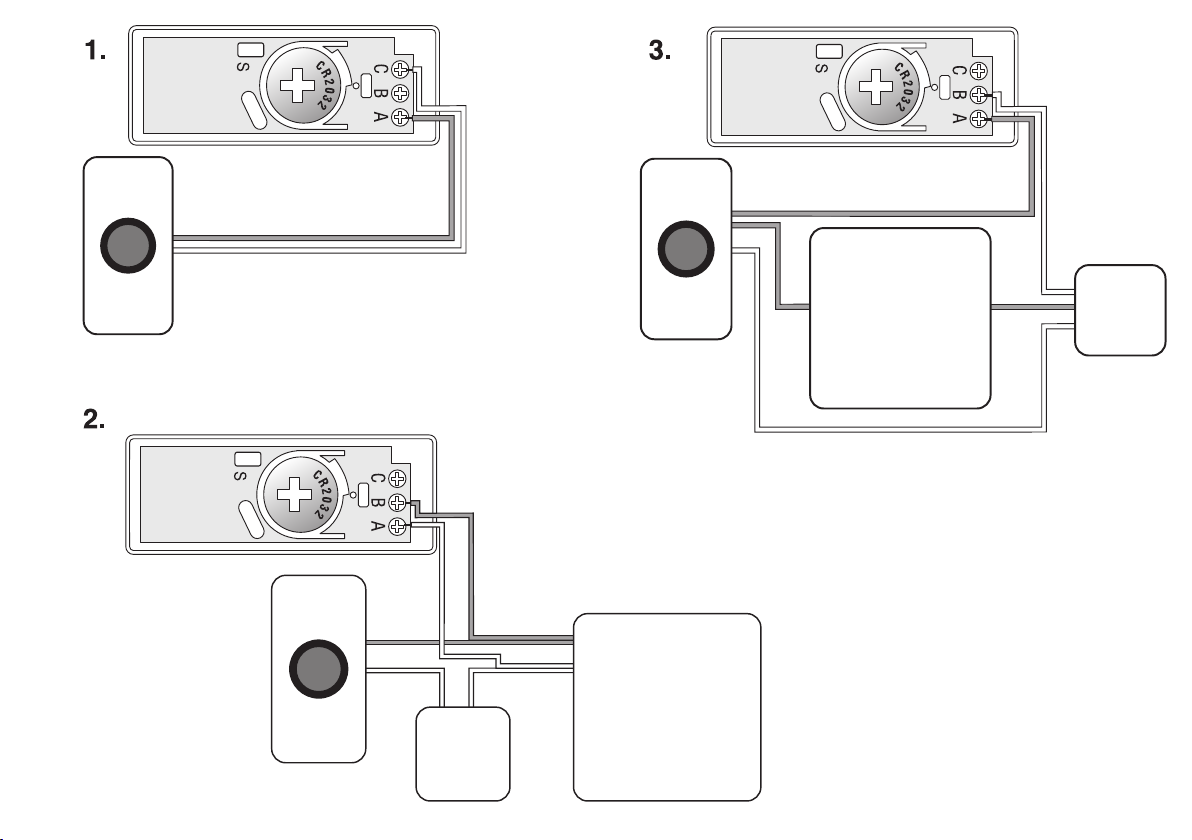 1.

S

CR2032

C B A

3.

S

CR2032

C B A

2.

S

CR2032

C B A