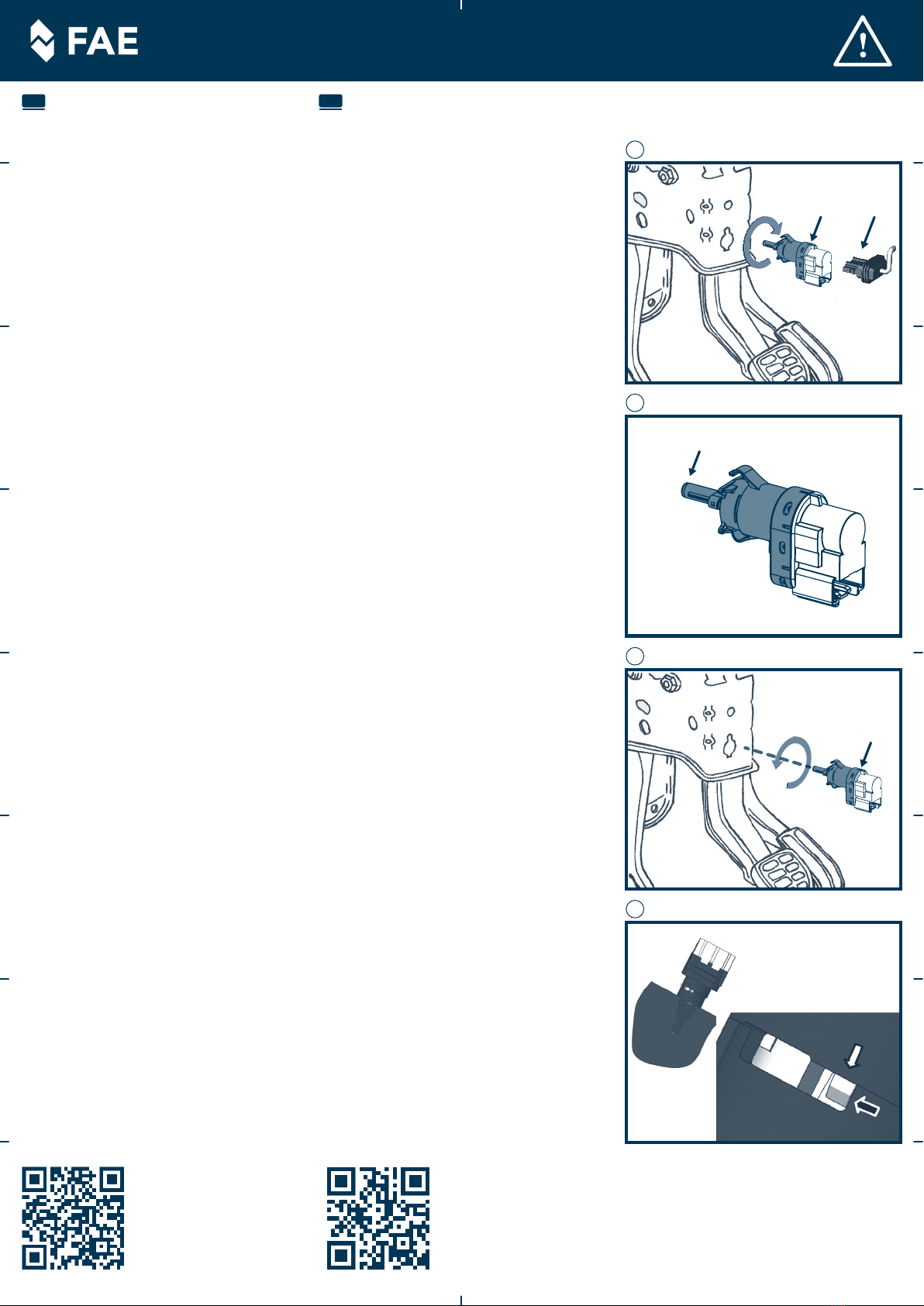 FAE