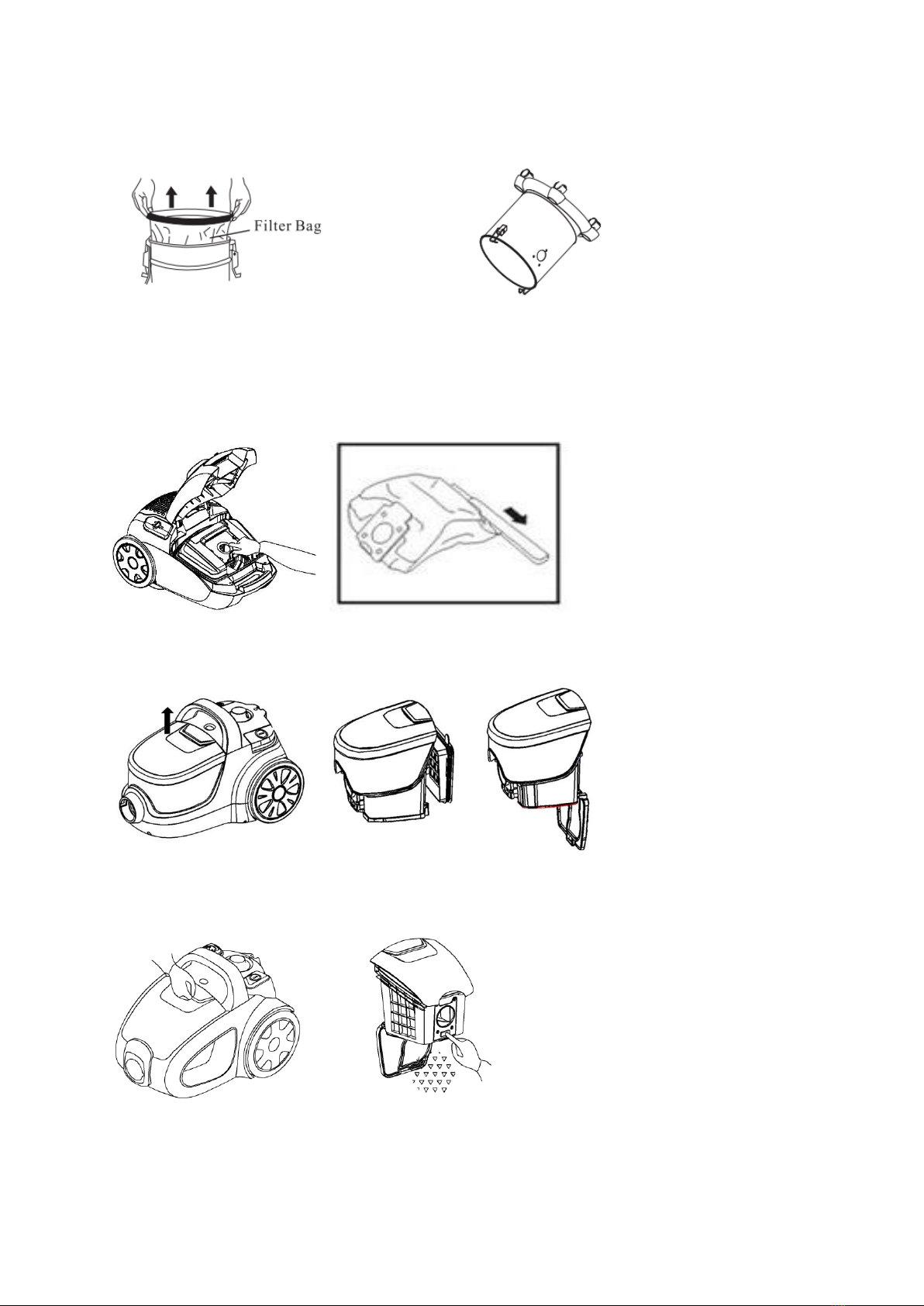 Filter Bag