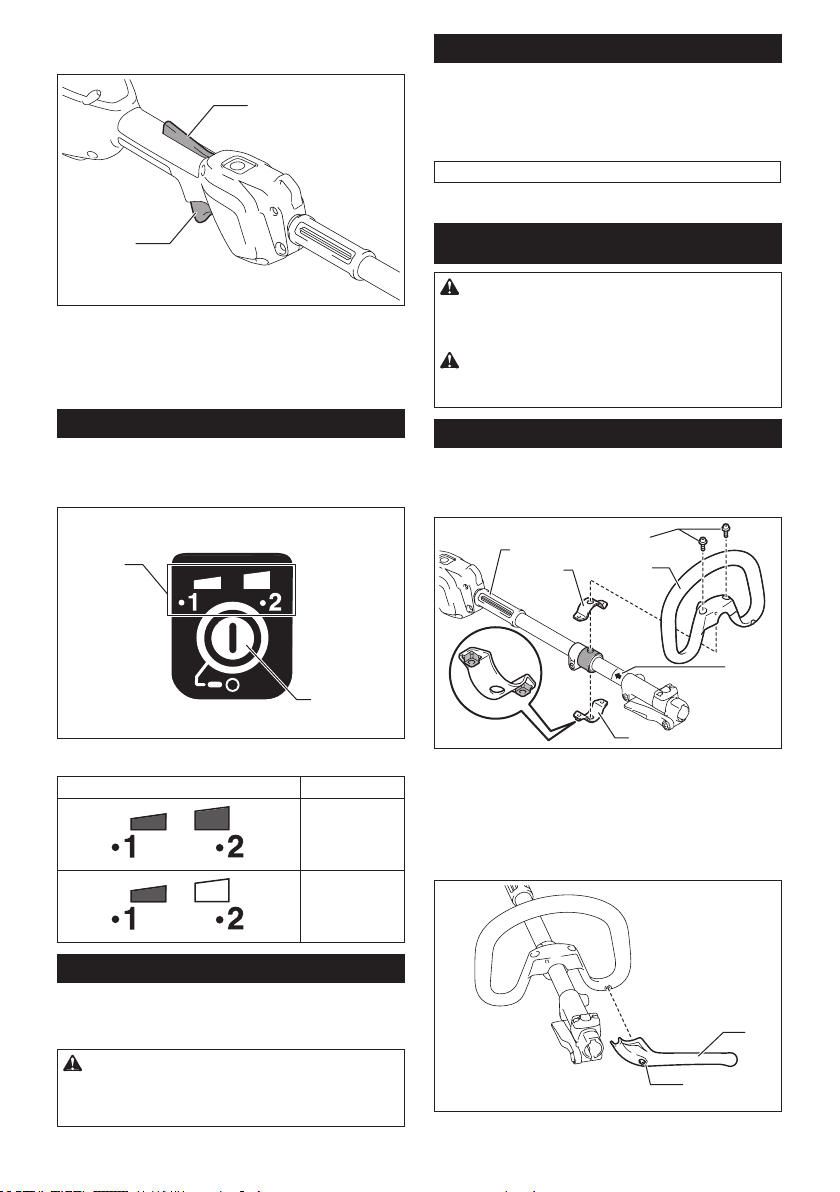 •1 •2

•1 •2

•1 •2