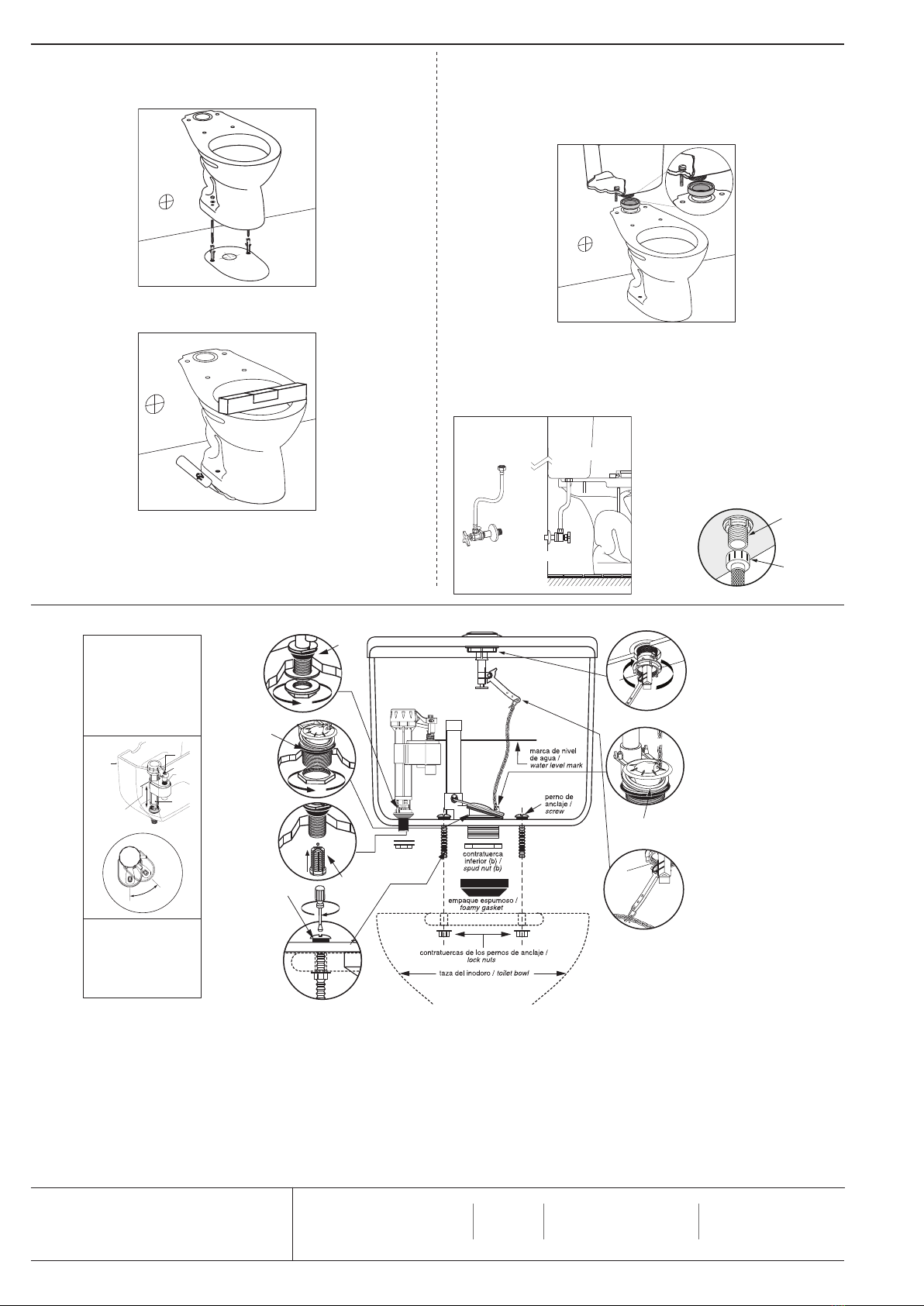 marca de nivel de agua / water level mark

perno de anclaje / screw

contratuerca inferior (b) / spud nut (b)

empaque espumoso / foamy gasket

contratuercas de los pernos de anclaje / lock nuts

taza del inodoro / toilet bowl