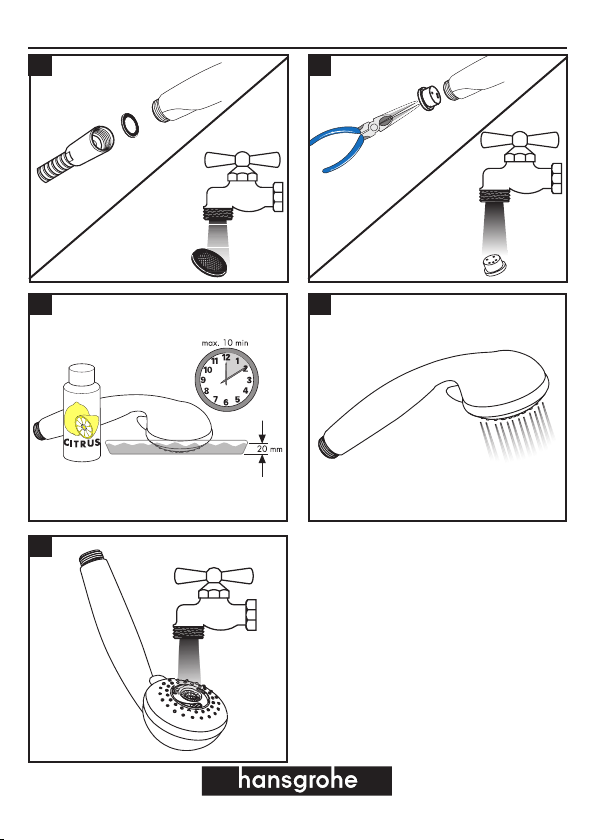 max. 10 min

12
1
2
3
4
5
6
7
8
9
10
11

CITRUS

20 mm

hansgrohe