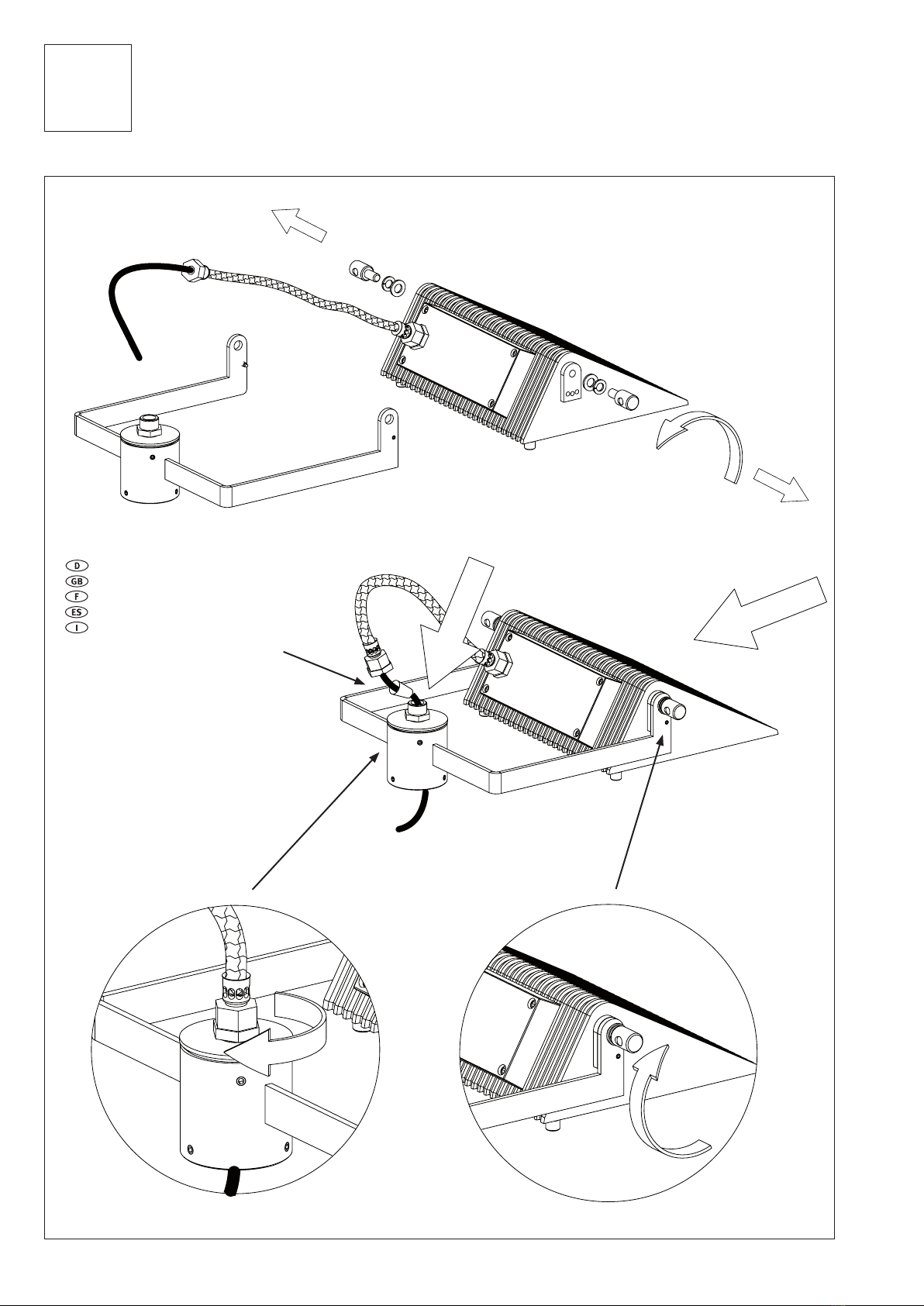 D
GB
F
ES
I