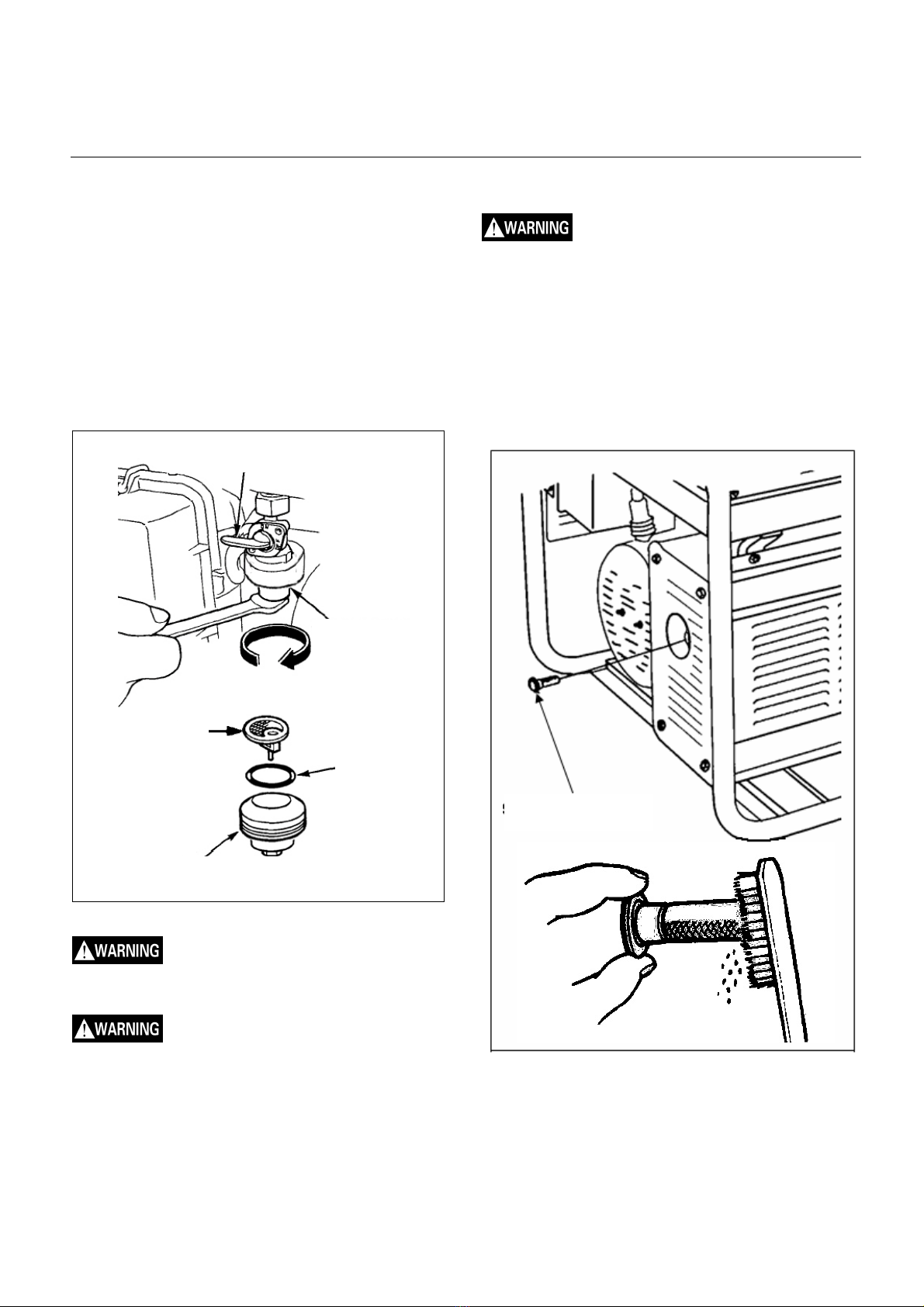 WARNING

WARNING

WARNING