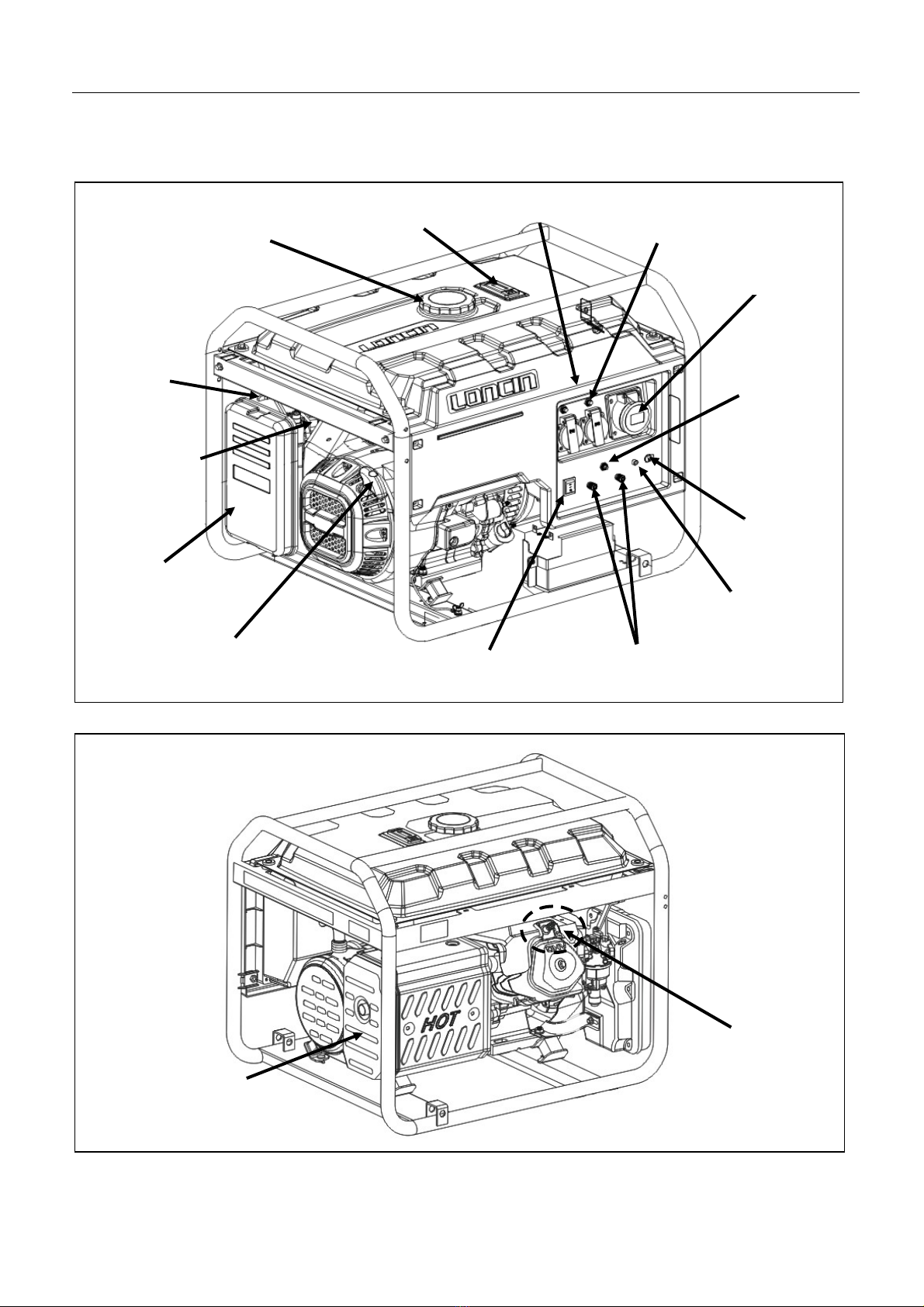 LONCIN

LONCIN

HOT