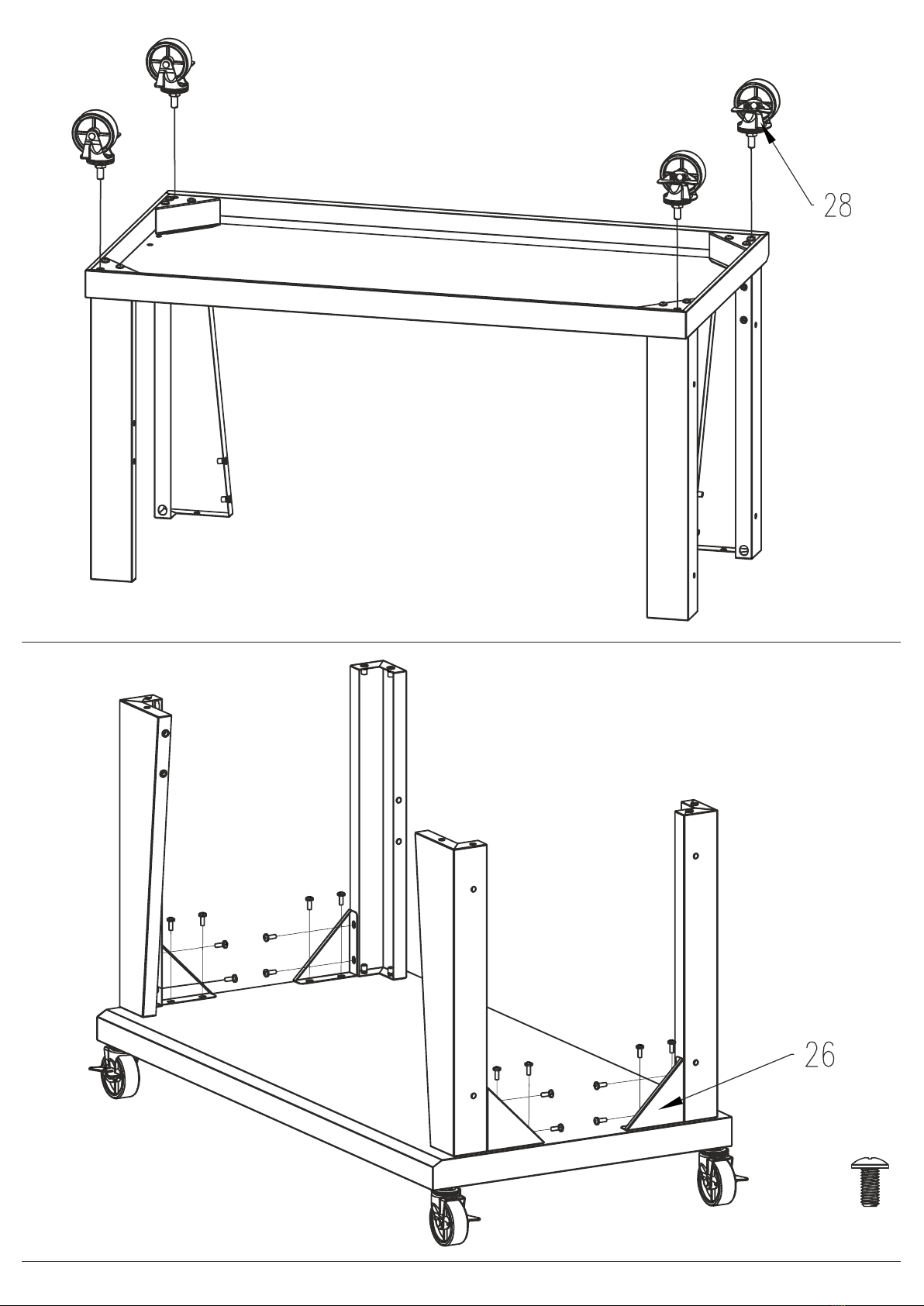 28

26