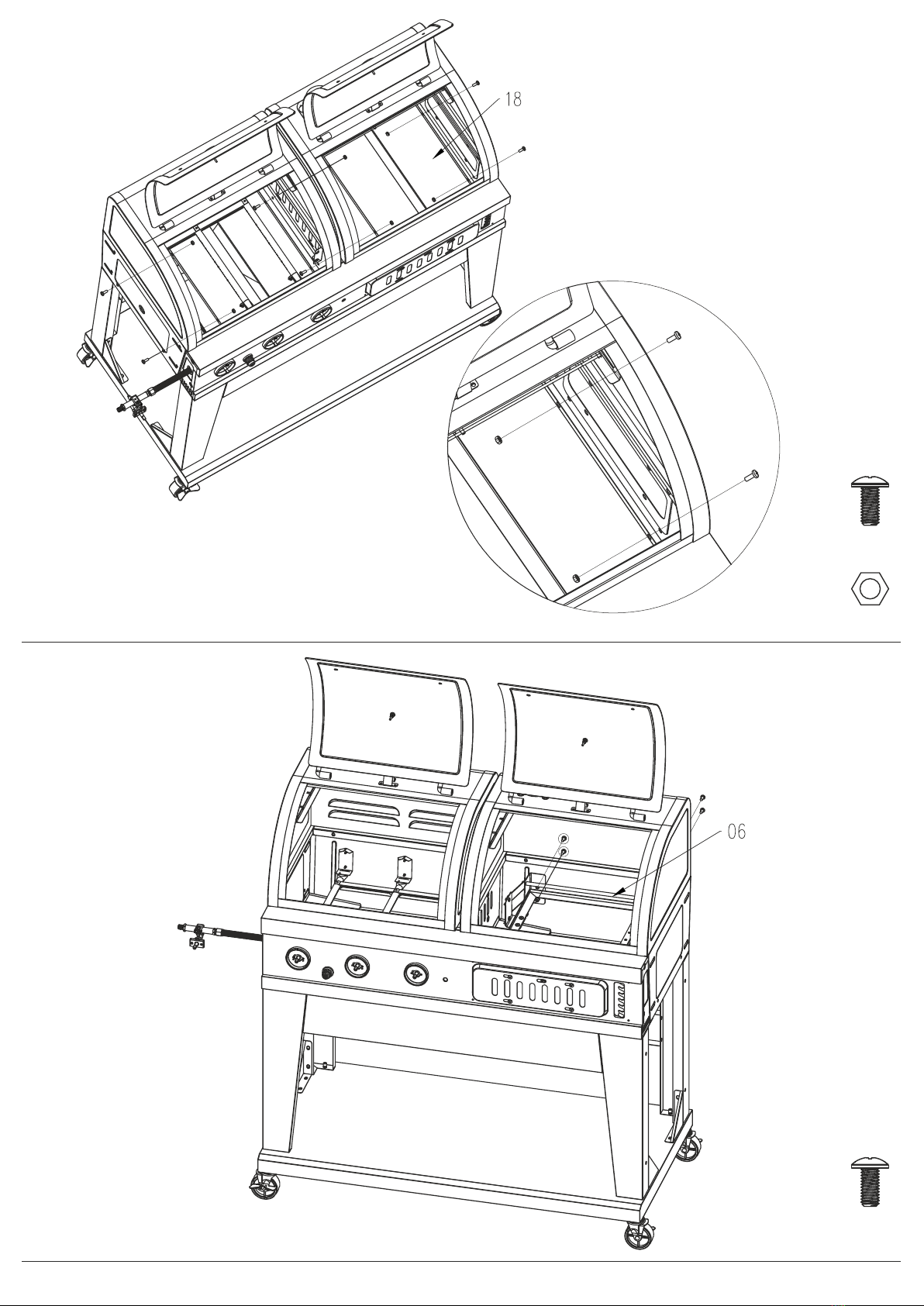 18

06