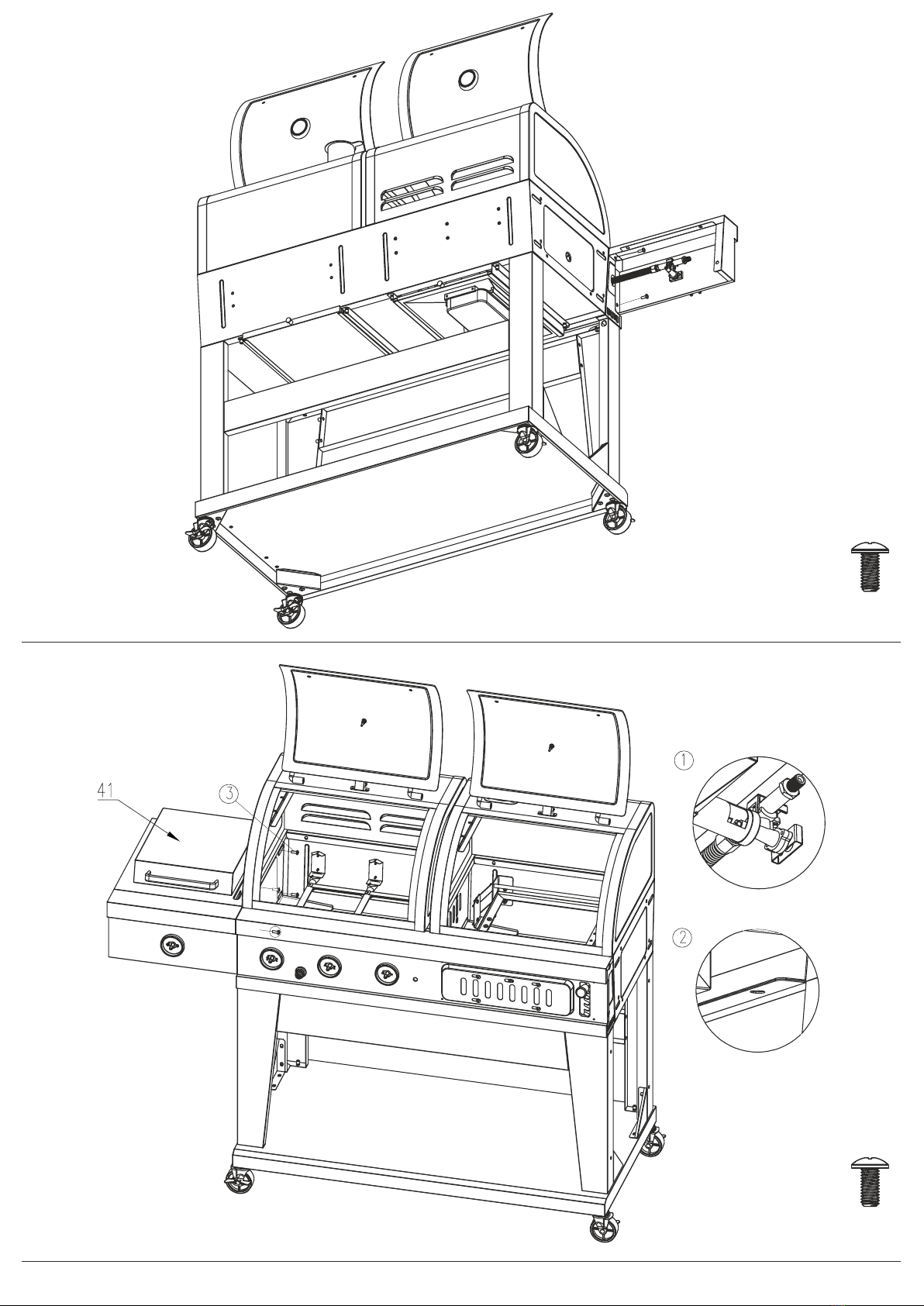 41

3

1

2