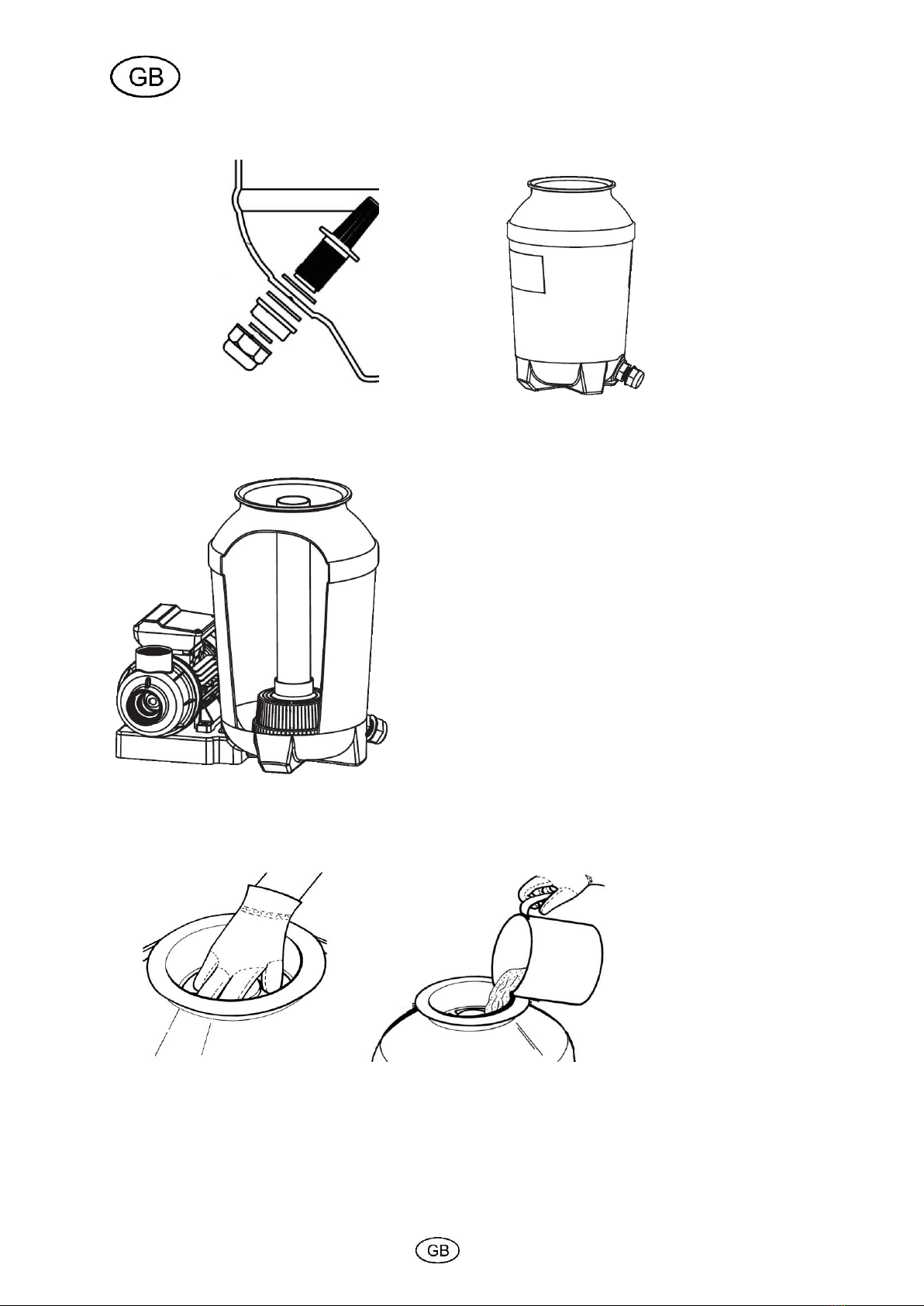 GB

GB