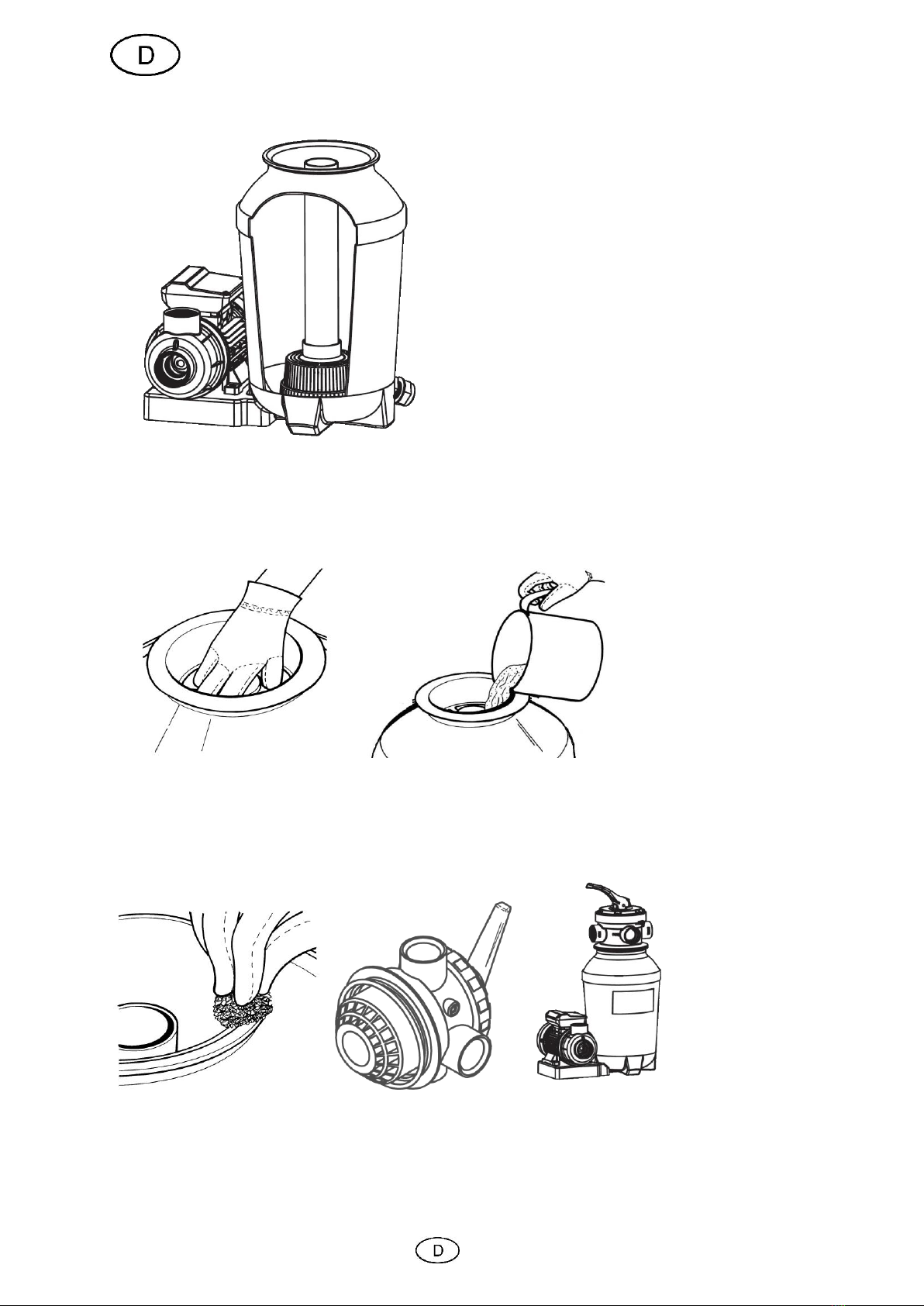 D

D