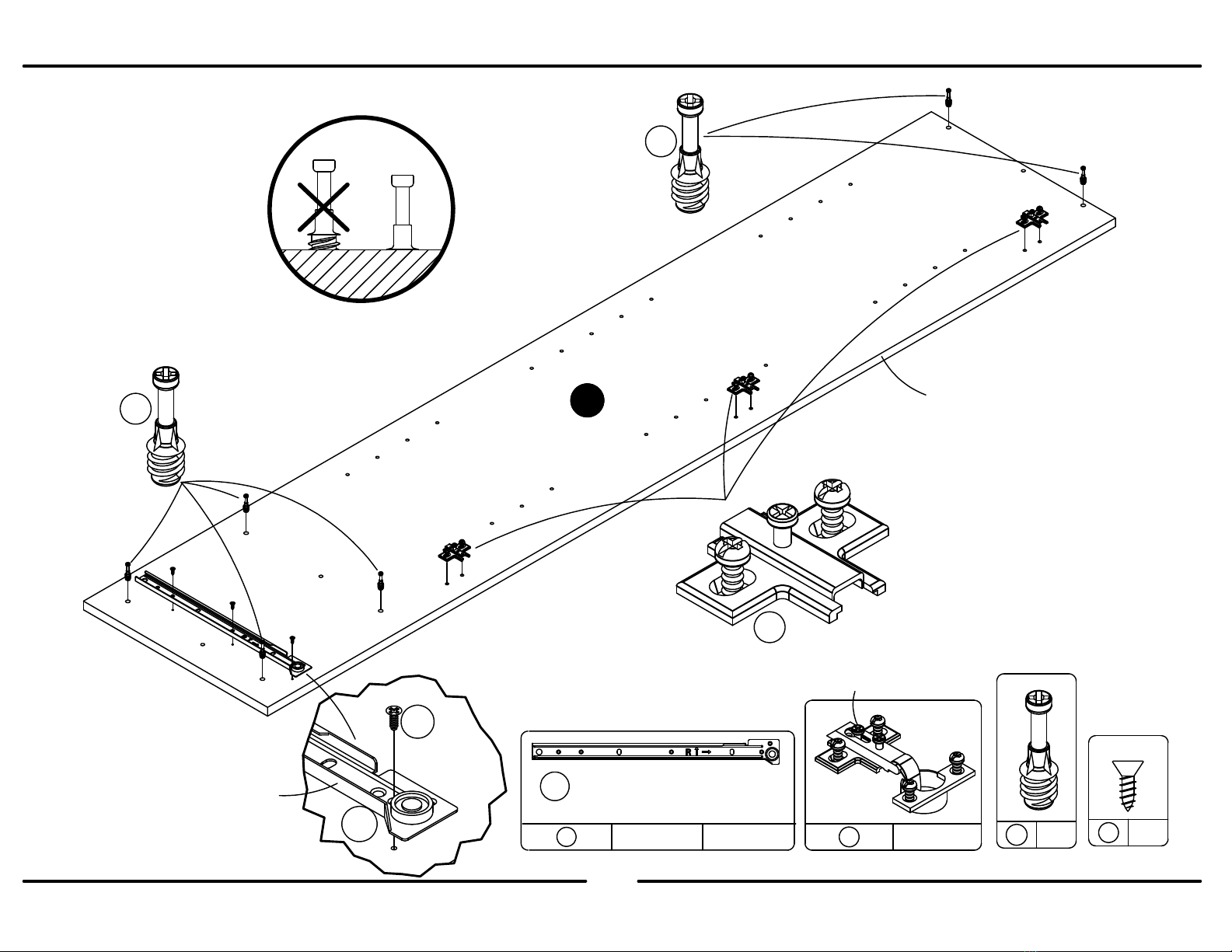 R