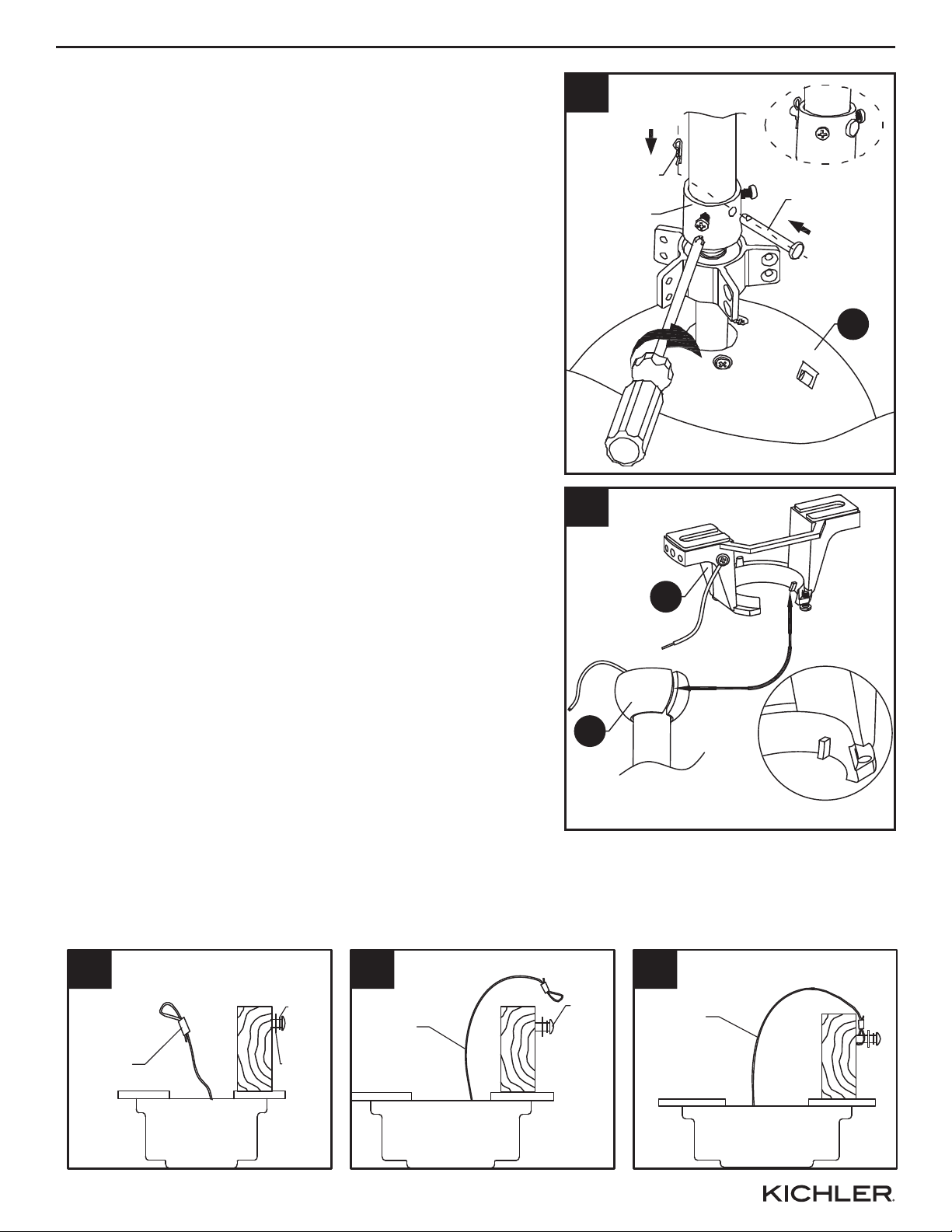 KICHLER.