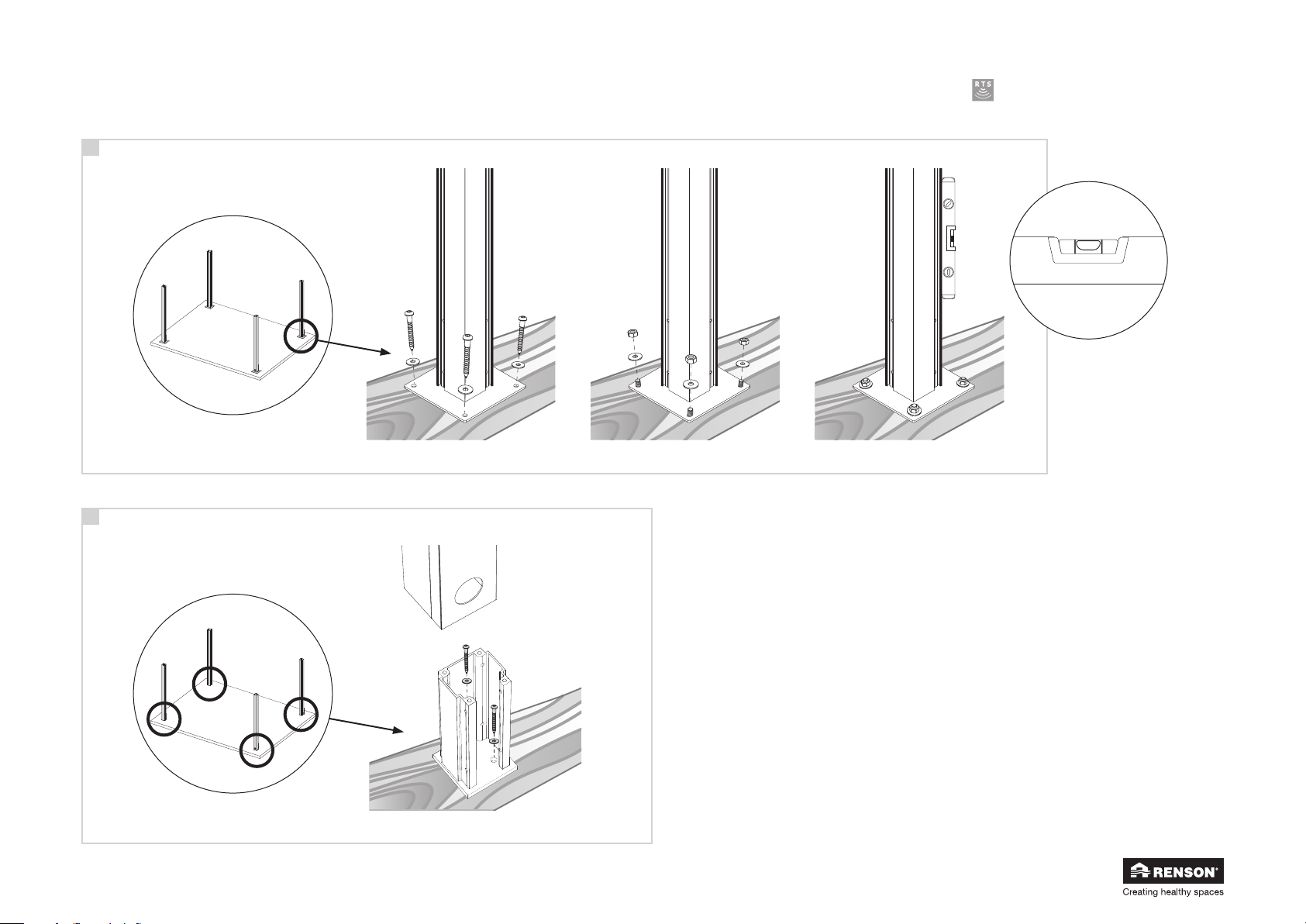 RTS

RENSON®
Creating healthy spaces