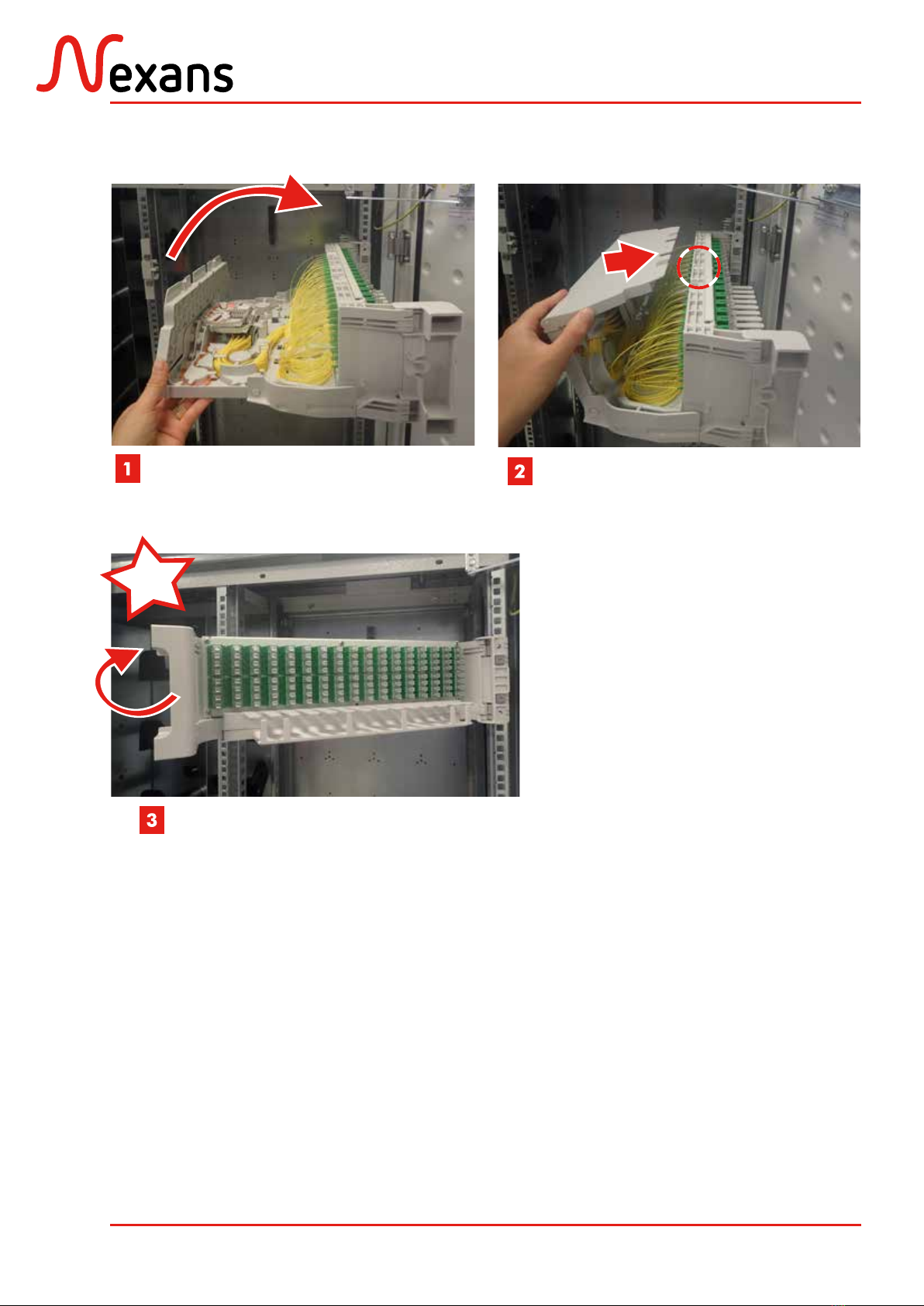 Nexans

1

2

3