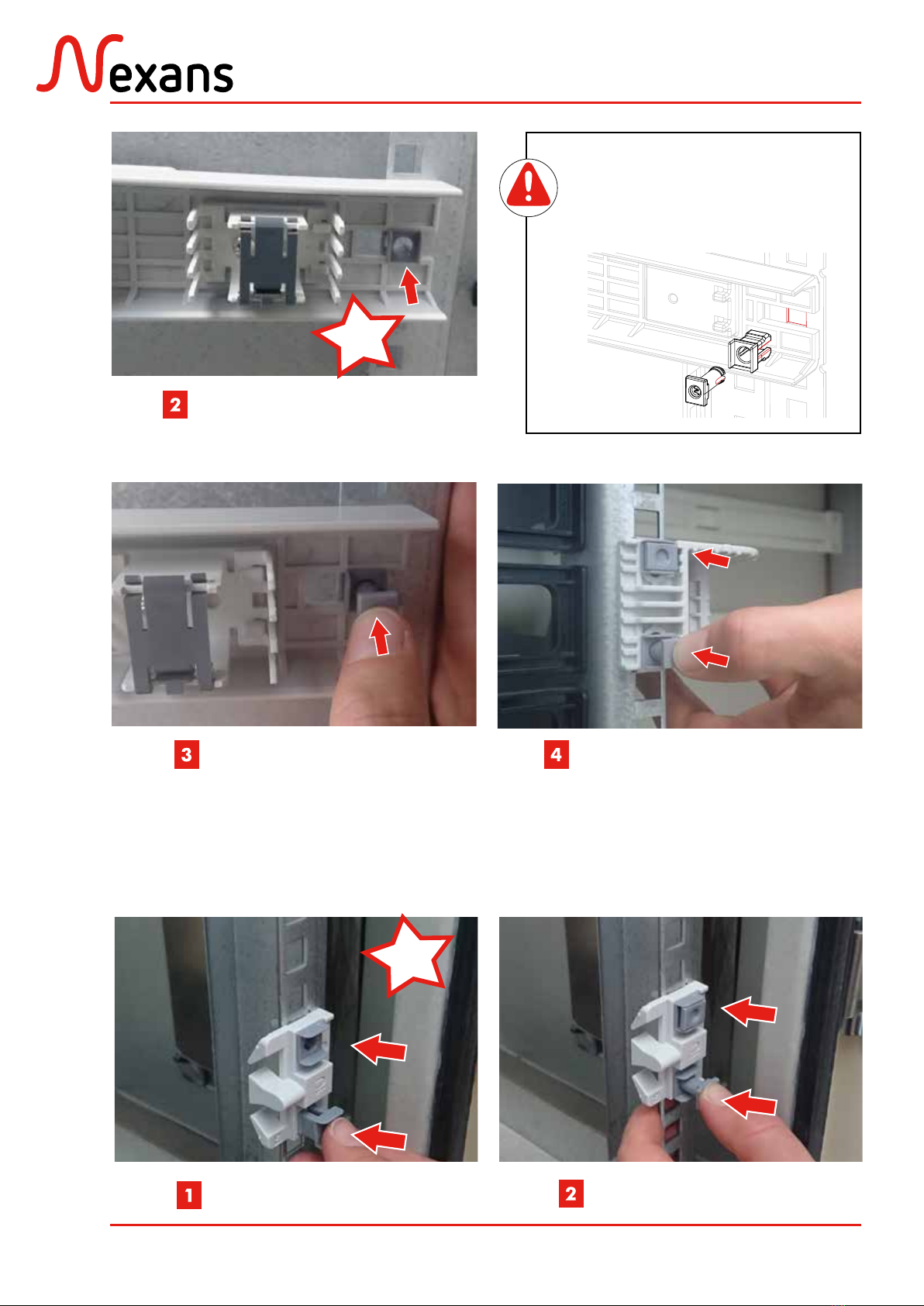 Nexans

2

3

4

1

2