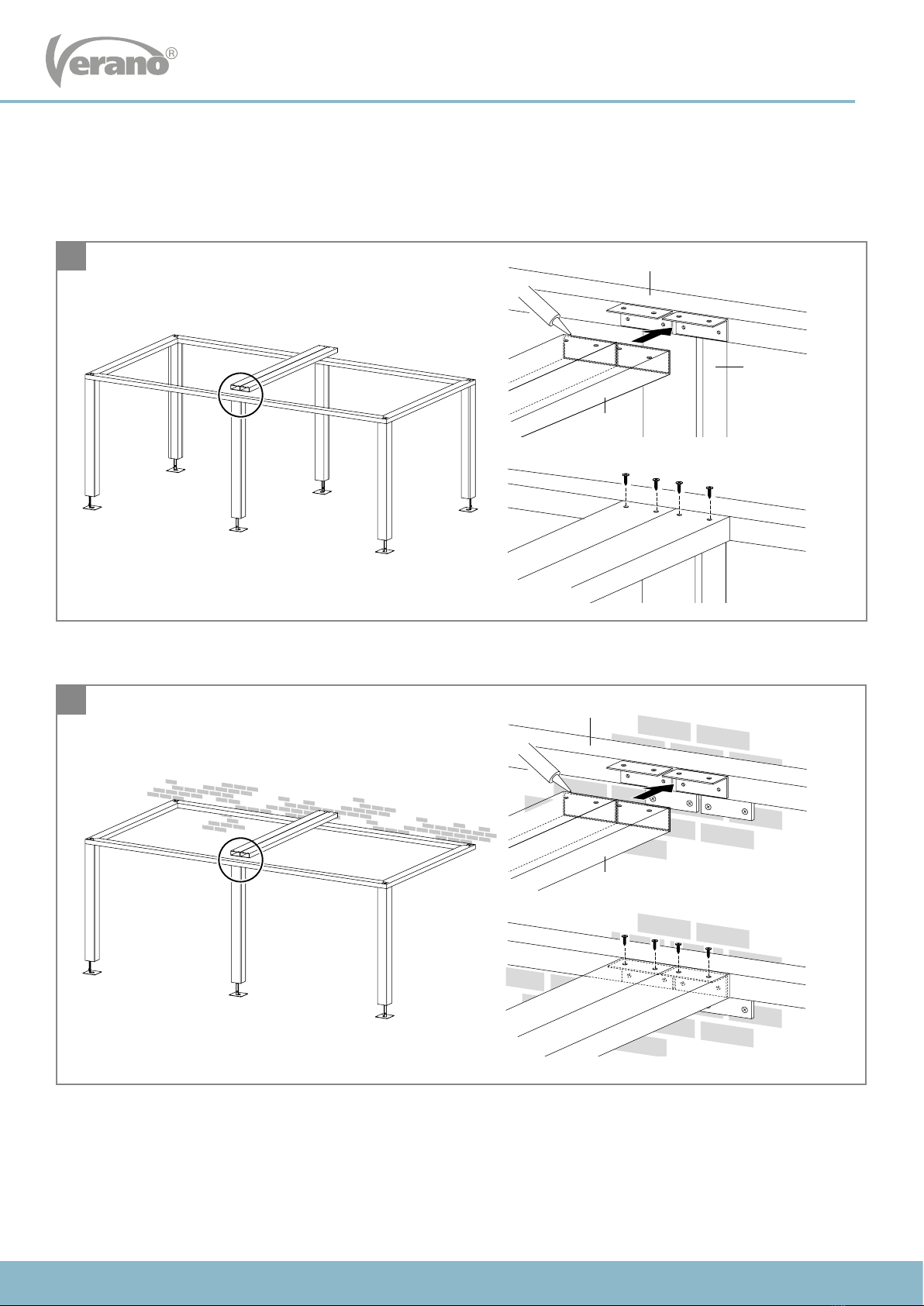 Verano®