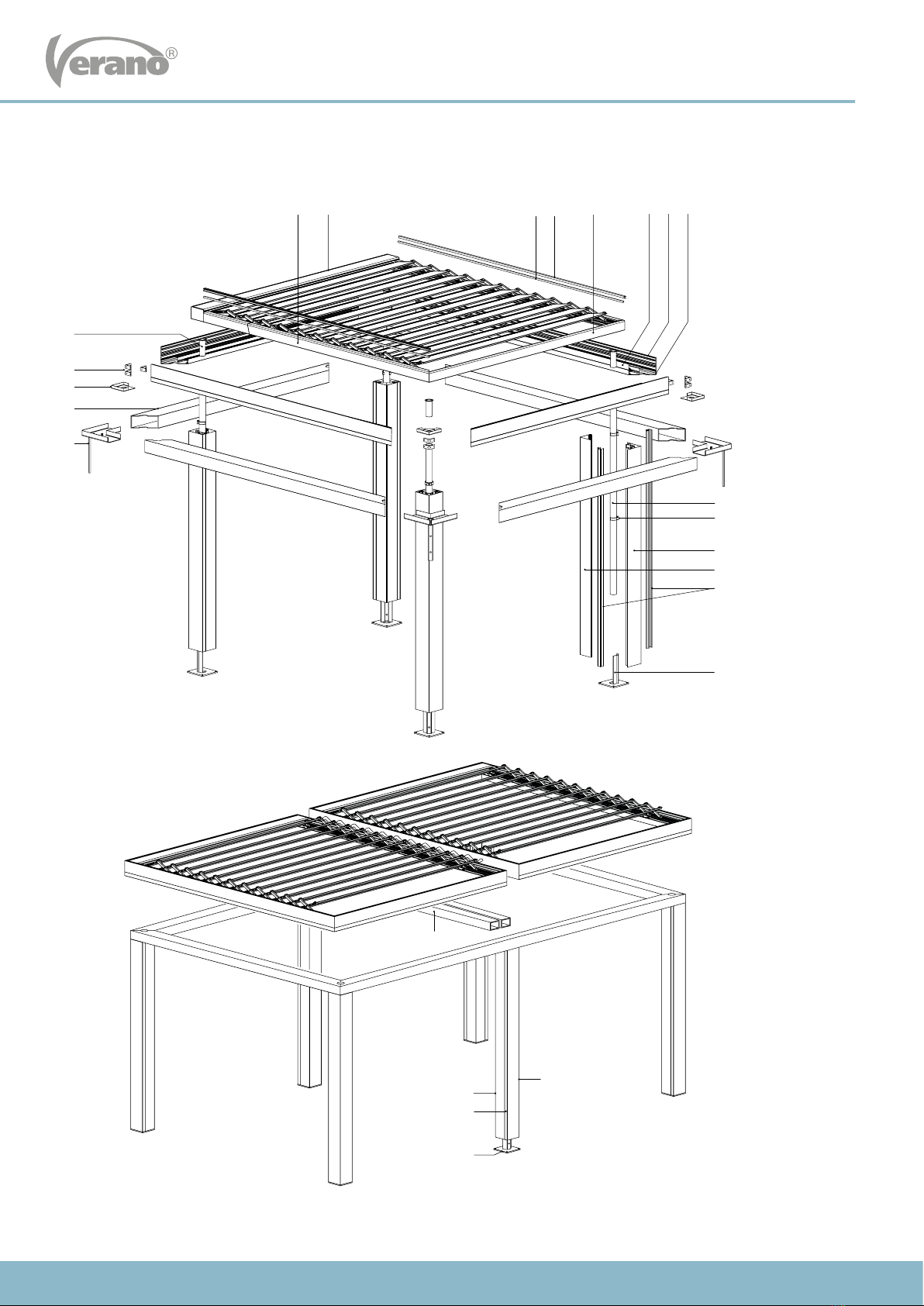 Verano®