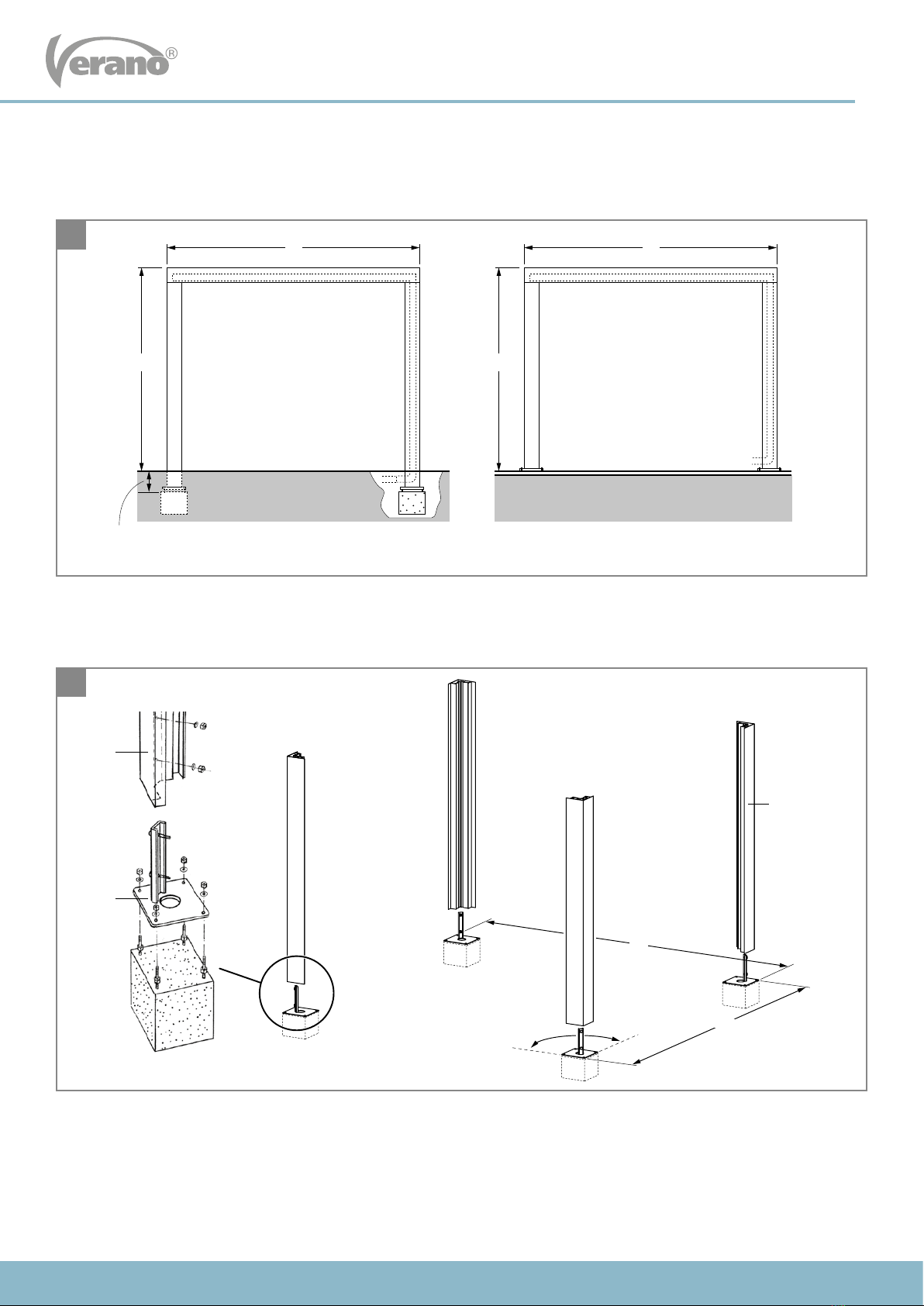 Verano®