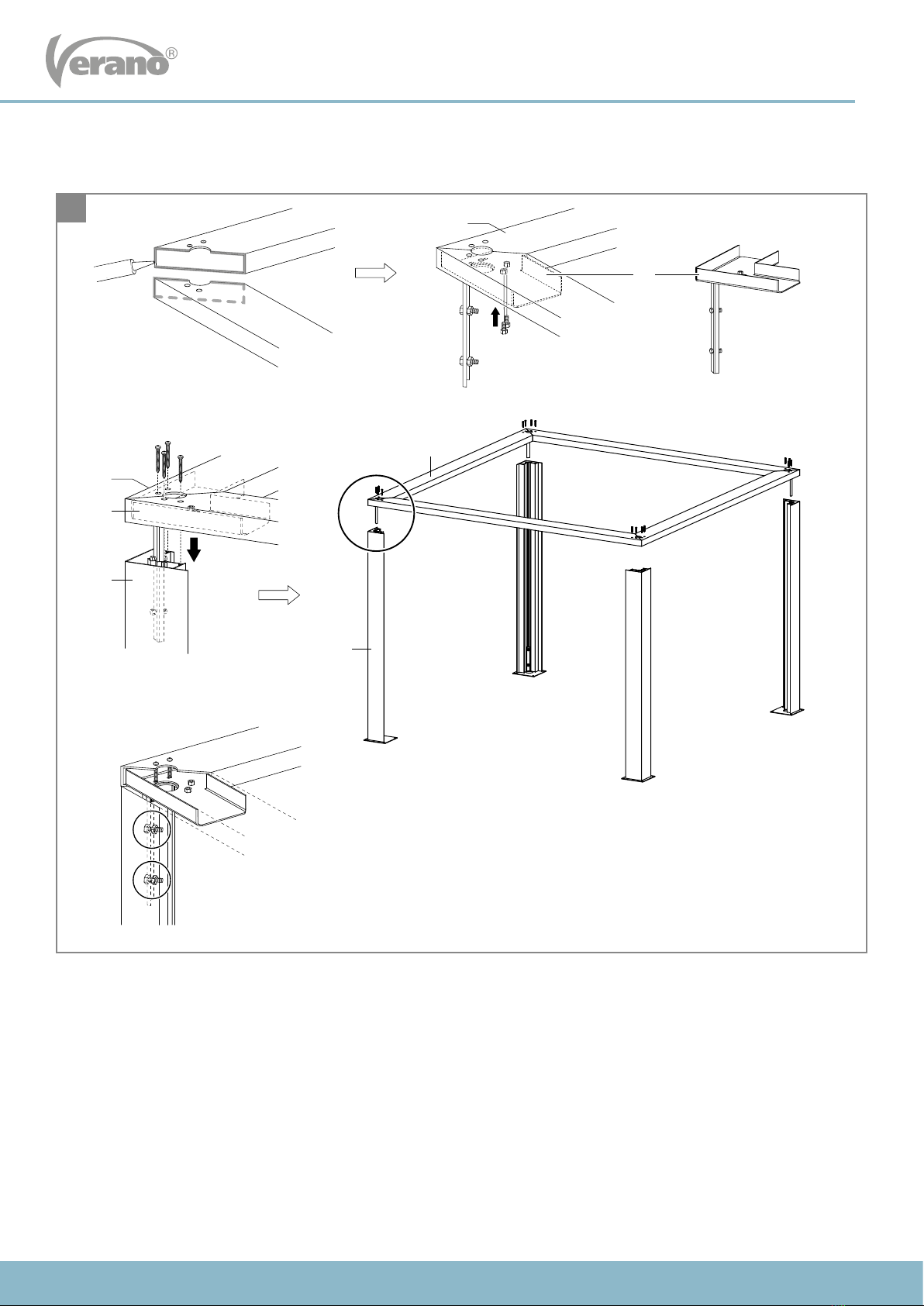 Verano®