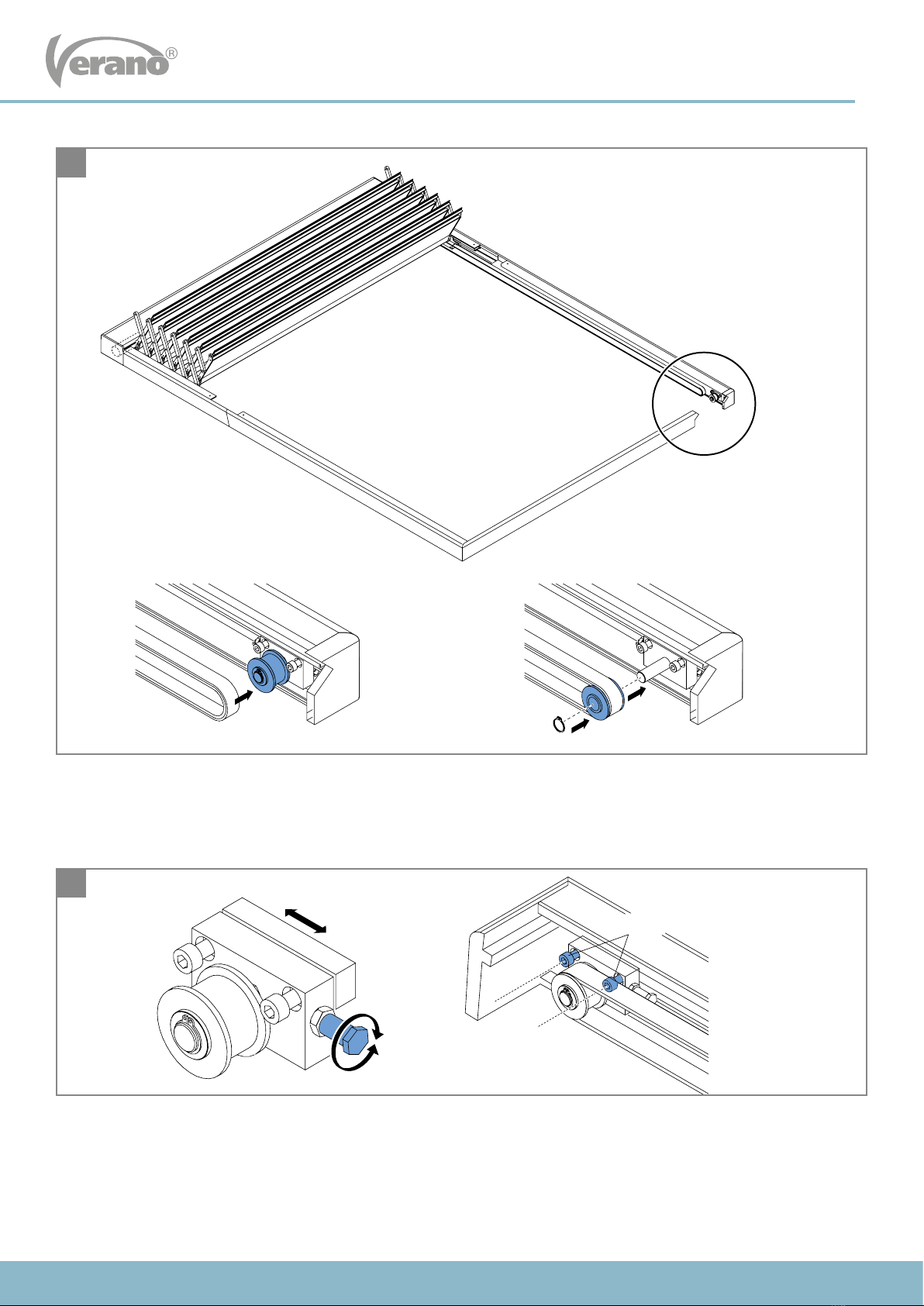 Verano®