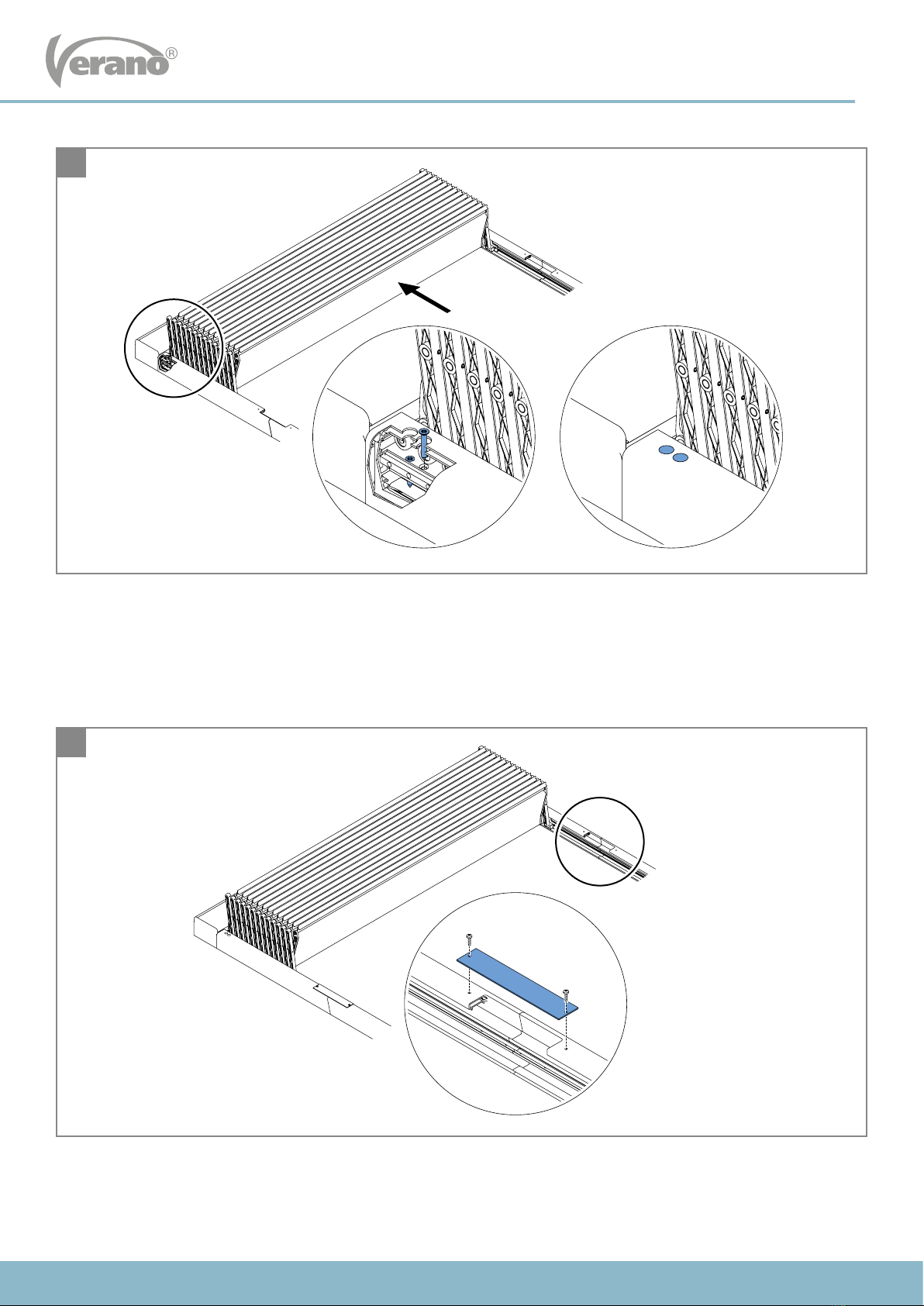 Verano®