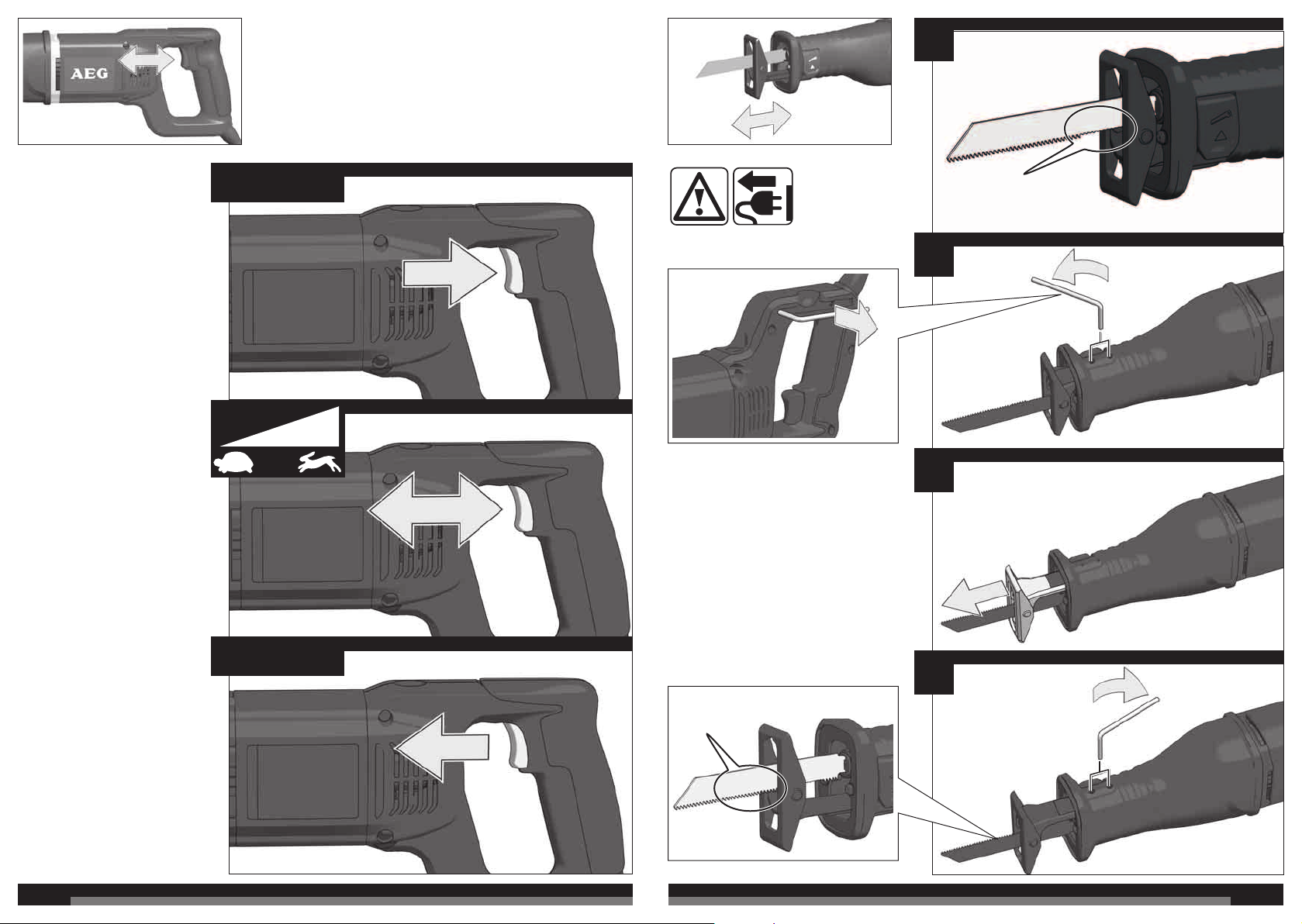 AEG